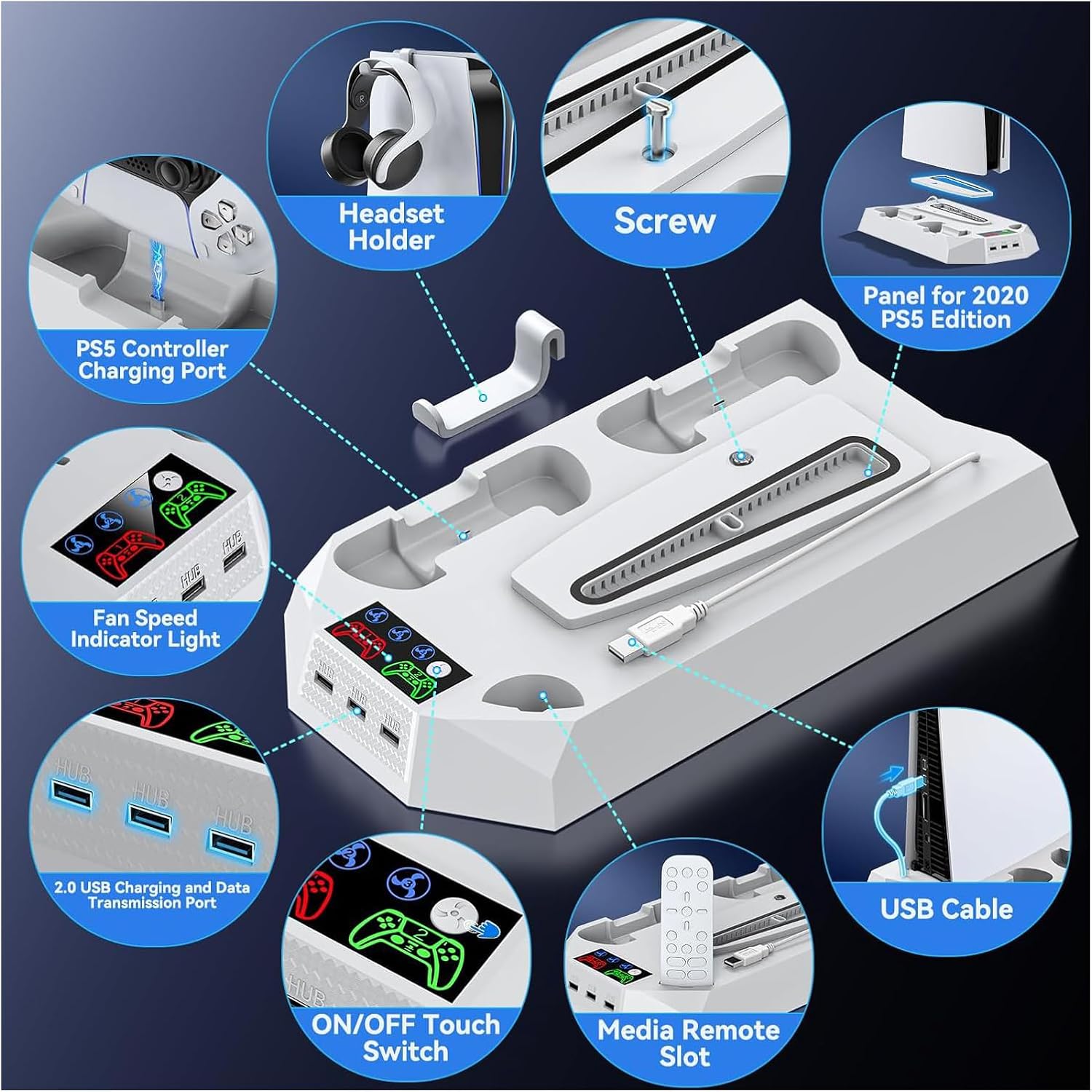 Headset Holder

Screw

Panel for 2020 PS5 Edition

PS5 Controller Charging Port

HUB

HUB

Fan Speed Indicator Light

HUB

HUB

HUB

HUB

HUB

HUB

2.0 USB Charging and Data Transmission Port

HUB

ON/OFF Touch Switch

Media Remote Slot

USB Cable