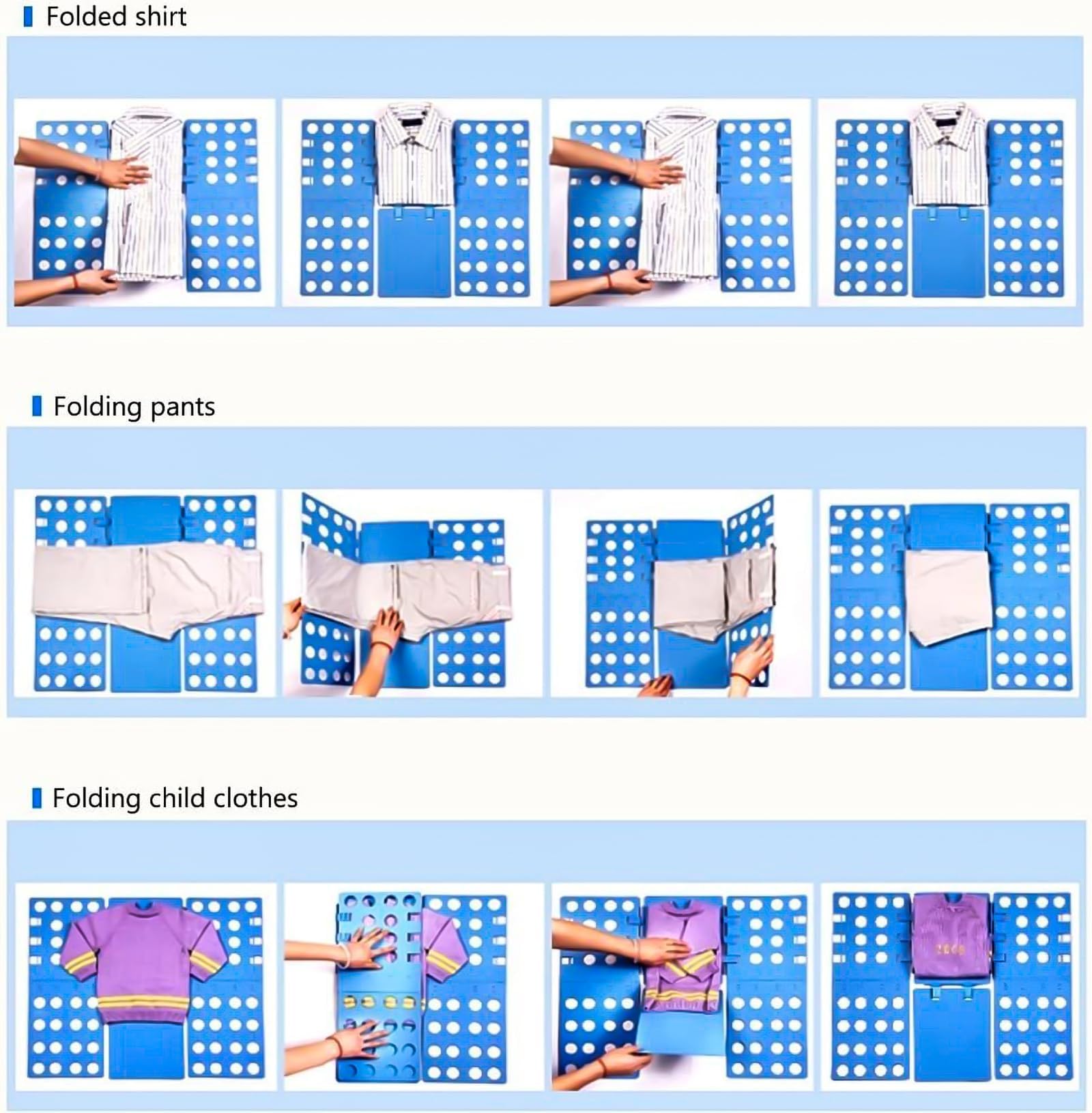 Folded shirt

Folding pants

Folding child clothes