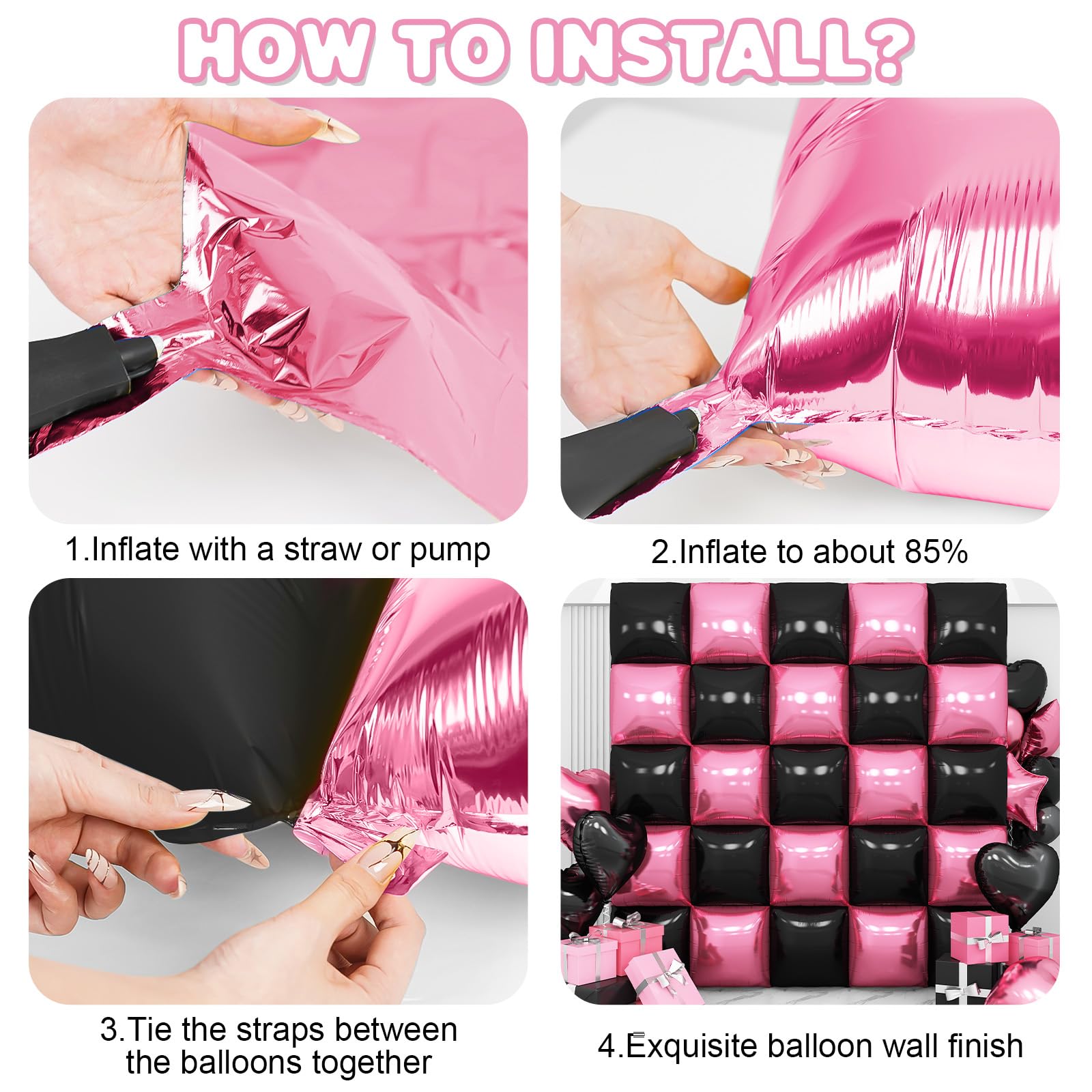 HOW TO INSTALL?

1.Inflate with a straw or pump

2.Inflate to about 85%

3.Tie the straps between the balloons together

4.Exquisite balloon wall finish