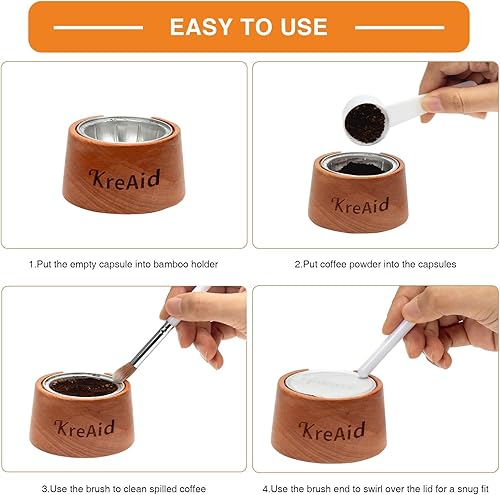 EASY TO USE

KreAid

1.Put the empty capsule into bamboo holder

KreAid

2.Put coffee powder into the capsules

KreAid

3.Use the brush to clean spilled coffee

KreAid

4.Use the brush end to swirl over the lid for a snug fit