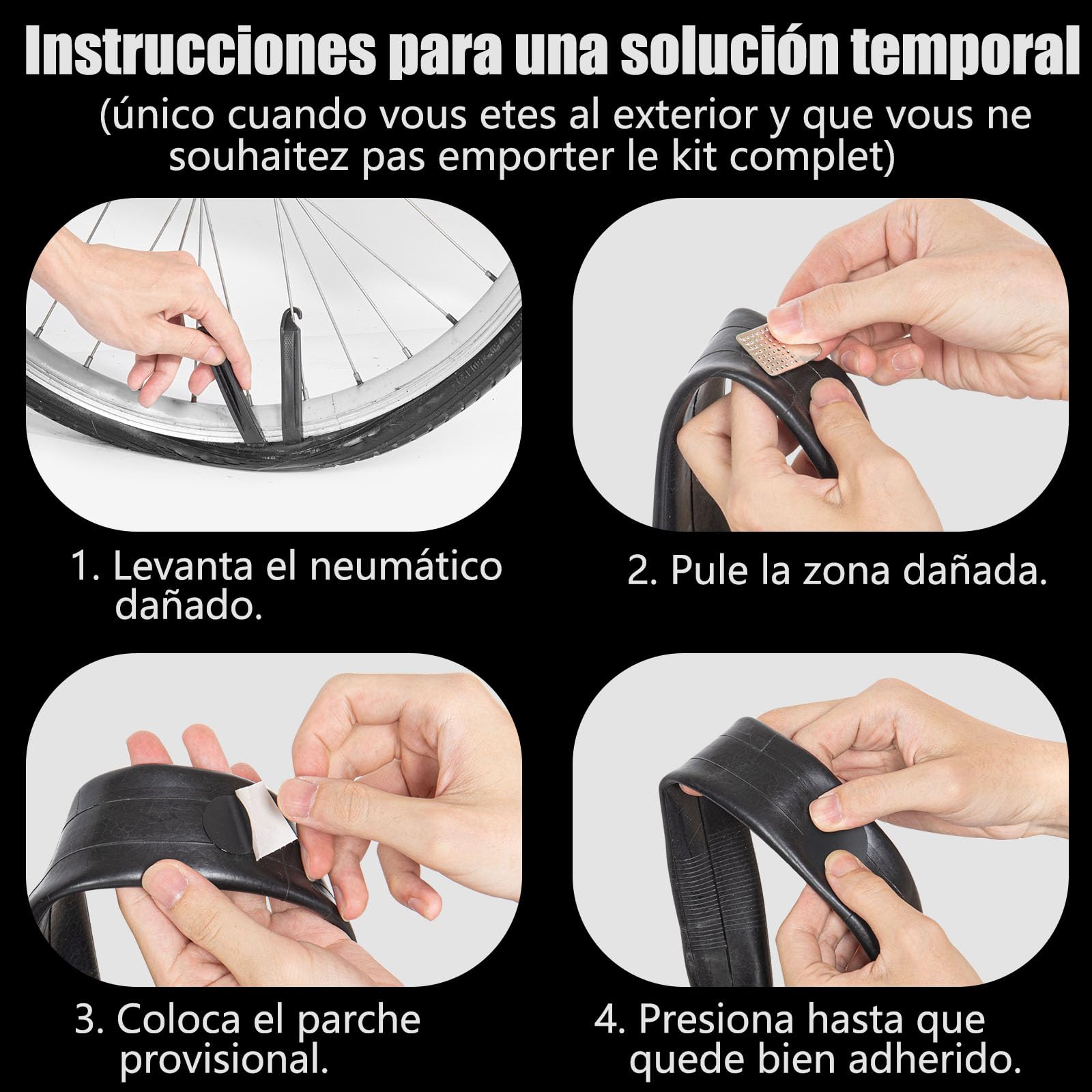 Instrucciones para una solución temporal

(único cuando vous etes al exterior y que vous ne souhaitez pas emporter le kit complet)

1. Levanta el neumático dañado.

2. Pule la zona dañada.

3. Coloca el parche provisional.

4. Presiona hasta que quede bien adherido.