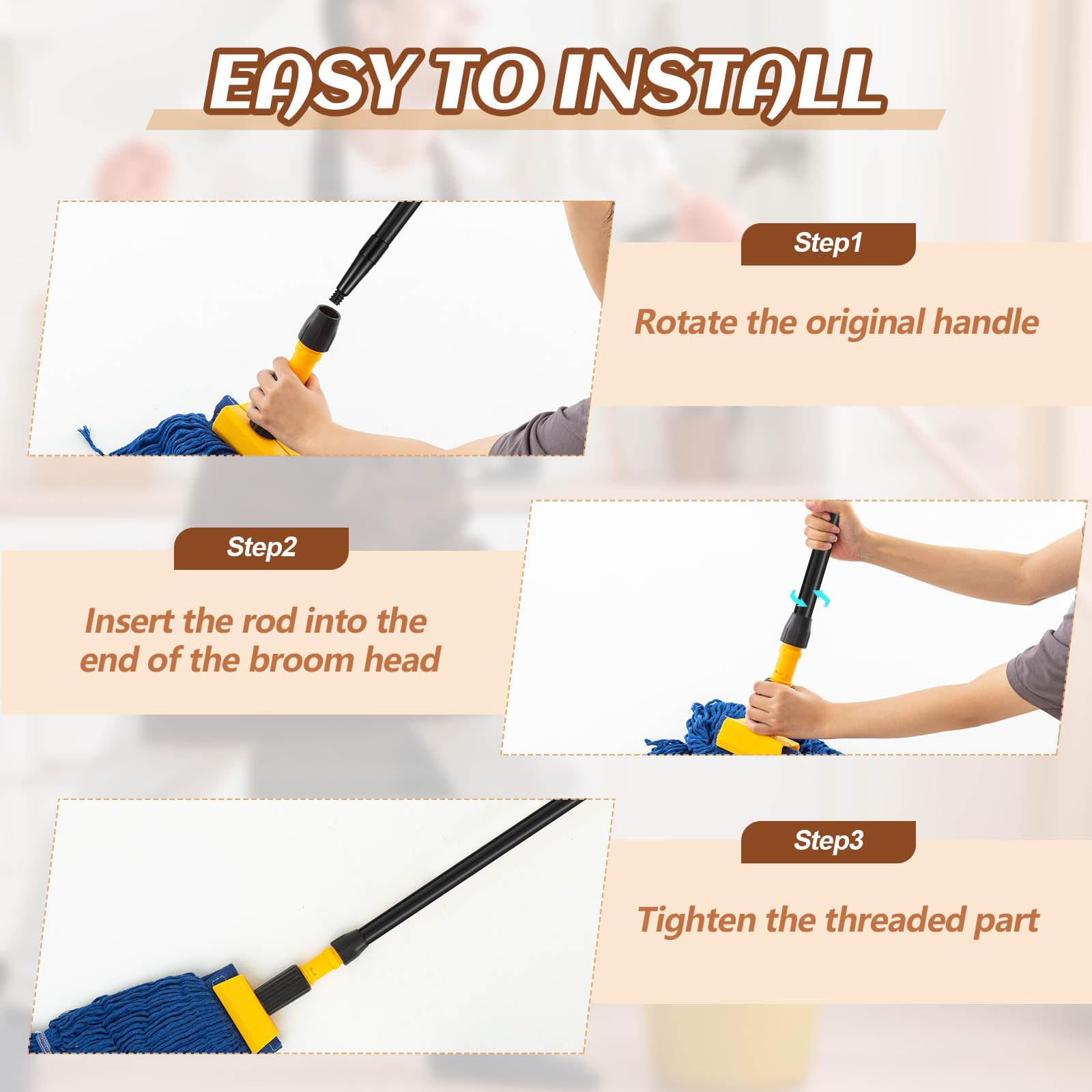 EASY TO INSTALL

Step1

Rotate the original handle

Step2

Insert the rod into the end of the broom head

Step3

Tighten the threaded part