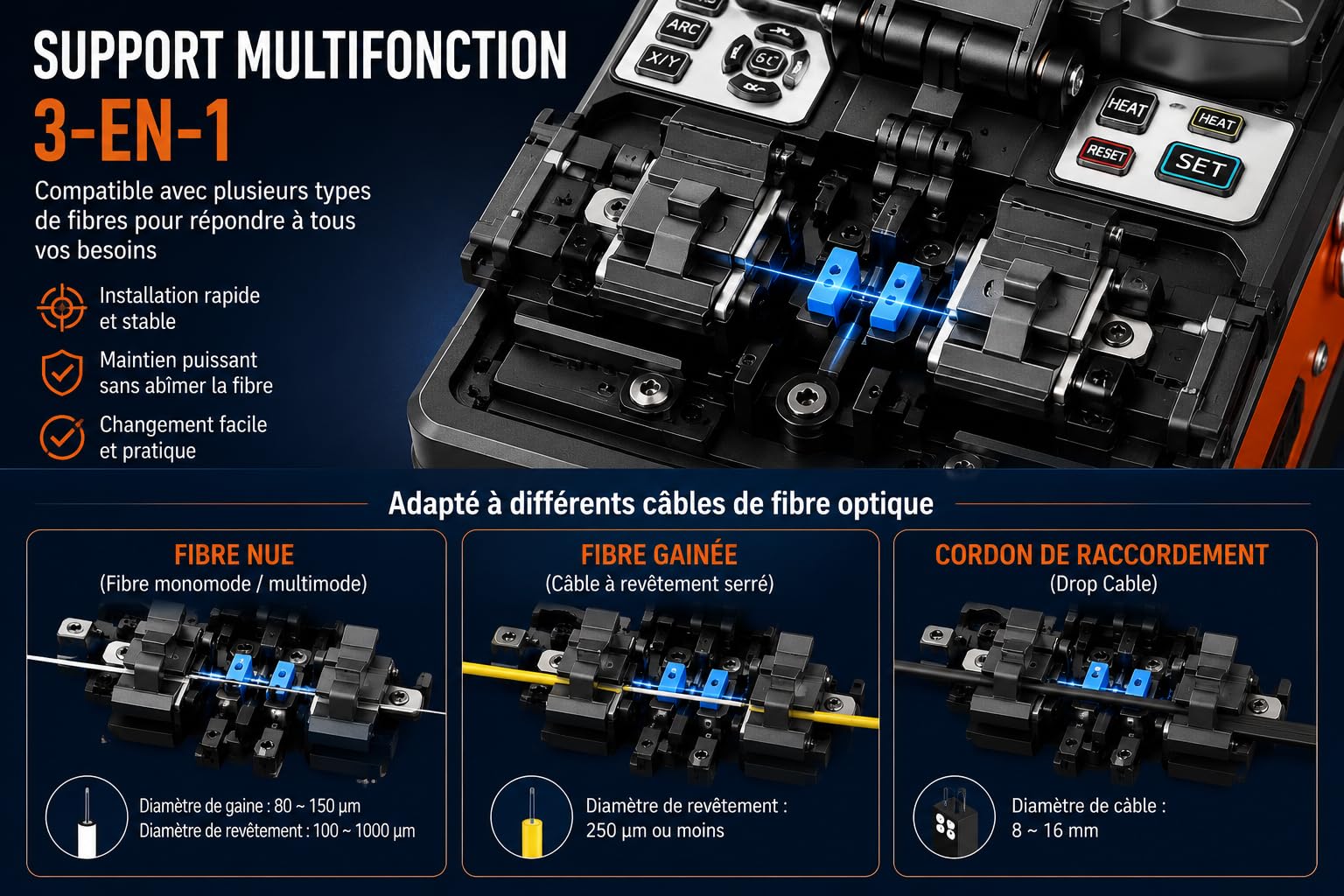 SUPPORT MULTIFONCTION
3-EN-1

Compatible avec plusieurs types de fibres pour répondre à tous vos besoins

Installation rapide et stable

Maintien puissant sans abîmer la fibre

Changement facile et pratique

ARC
X/Y
HEAT
HEAT
RESET
SET

Adapté à différents câbles de fibre optique

FIBRE NUE
(Fibre monomode / multimode)
Diamètre de gaine : 80 ~ 150 µm
Diamètre de revêtement : 100 ~ 1000 µm

FIBRE GAINÉE
(Câble à revêtement serré)
Diamètre de revêtement : 250 µm ou moins

CORDON DE RACCORDEMENT
(Drop Cable)
Diamètre de câble : 8 ~ 16 mm