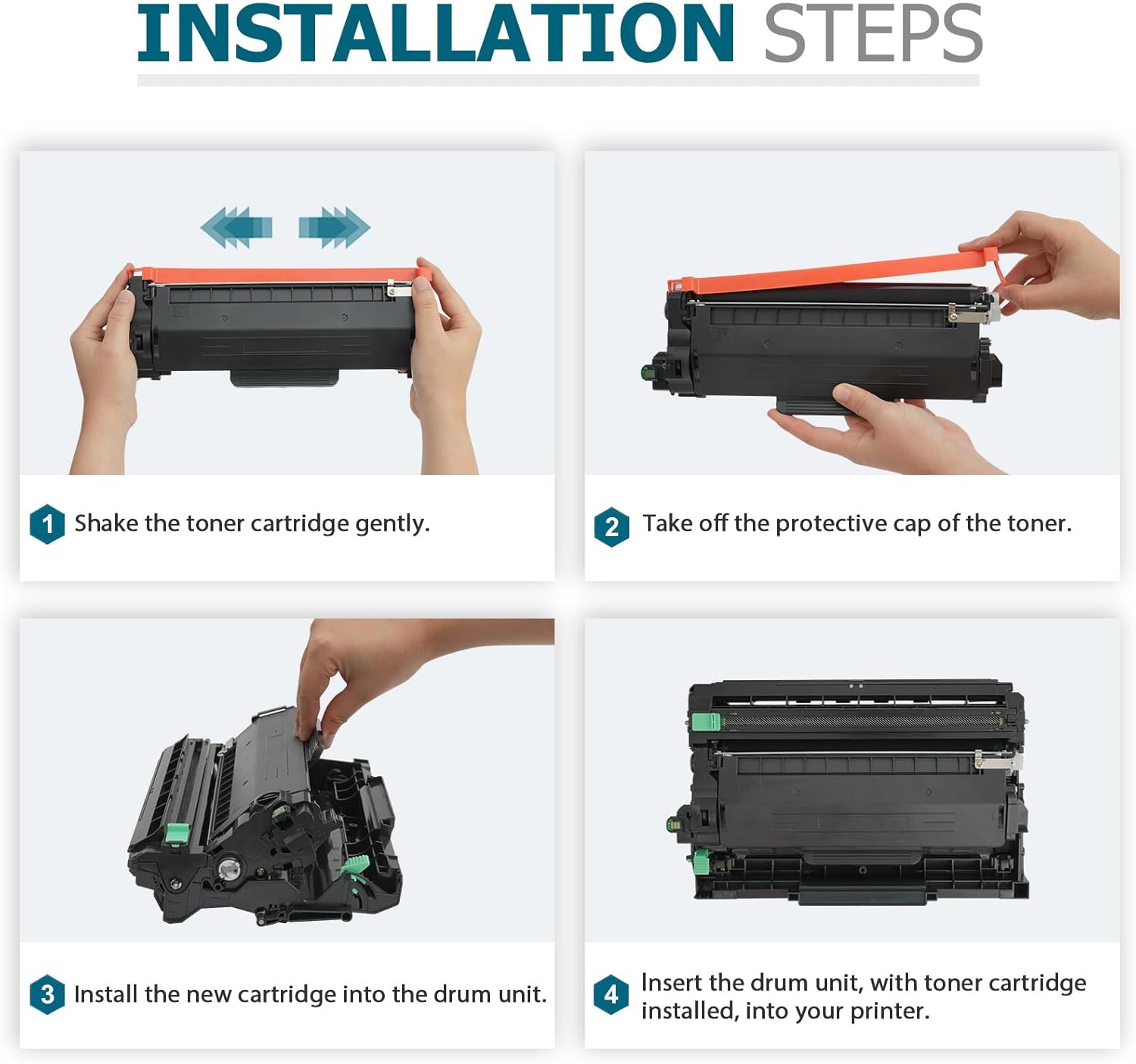 INSTALLATION STEPS

1 Shake the toner cartridge gently.

2 Take off the protective cap of the toner.

3 Install the new cartridge into the drum unit.

4 Insert the drum unit, with toner cartridge installed, into your printer.