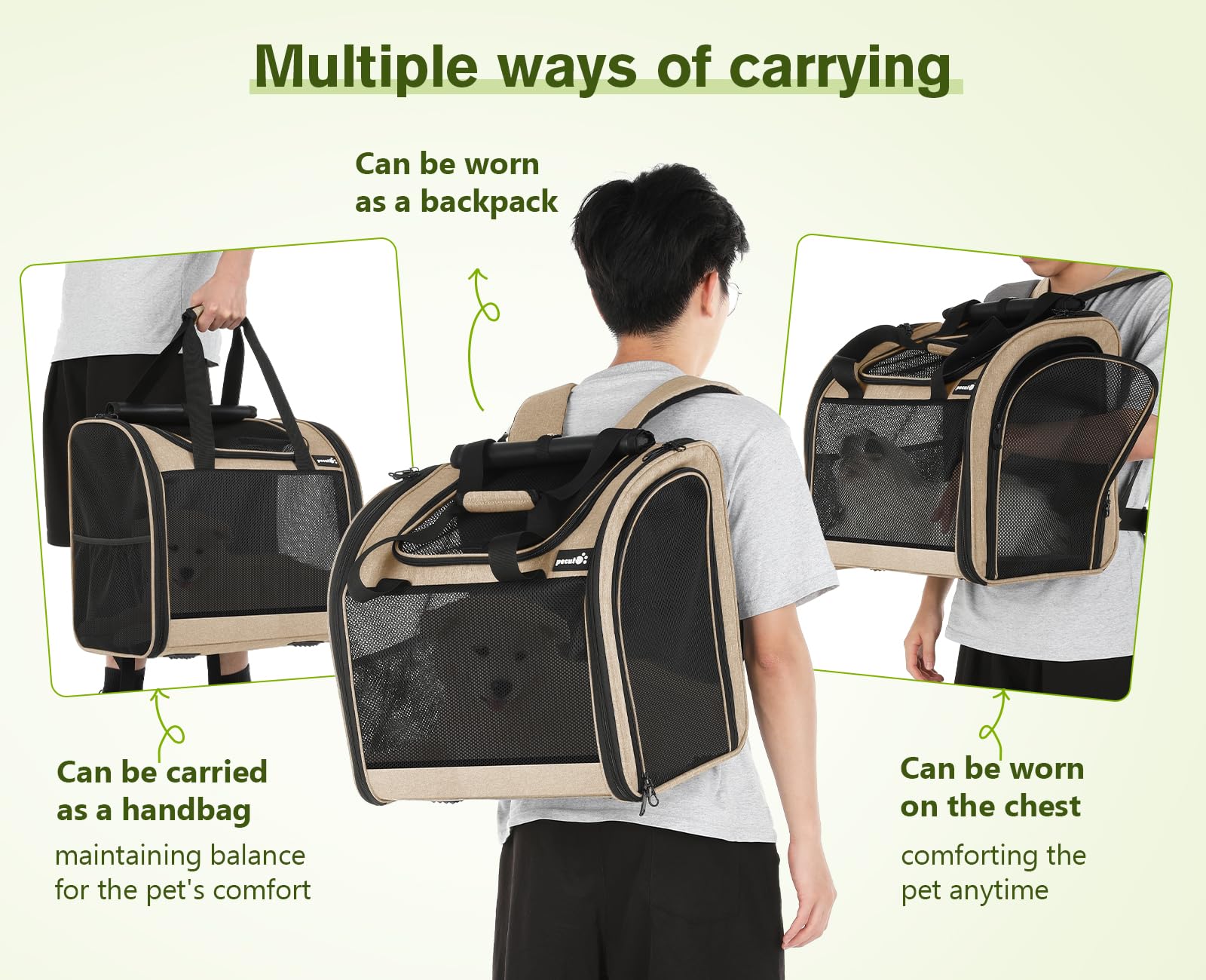 Multiple ways of carrying

Can be worn as a backpack

pecute

pecute

pecute

Can be carried as a handbag

maintaining balance for the pet's comfort

Can be worn on the chest

comforting the pet anytime