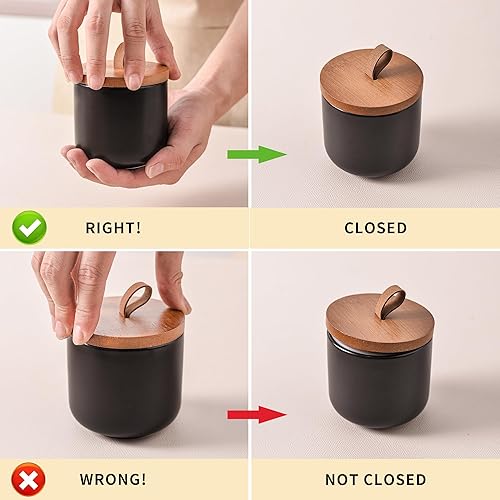 RIGHT!

CLOSED

WRONG!

NOT CLOSED