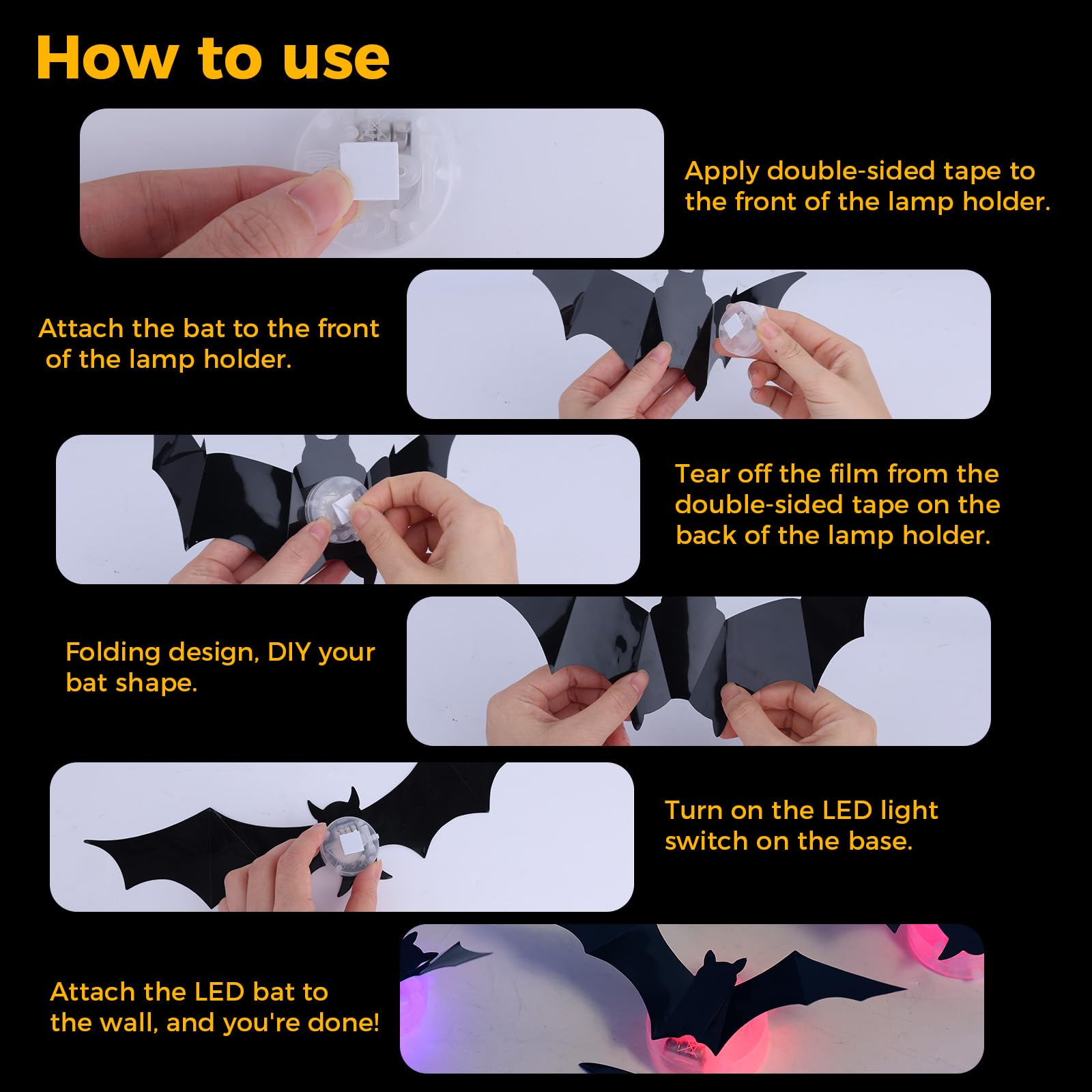 How to use

Apply double-sided tape to the front of the lamp holder.

Attach the bat to the front of the lamp holder.

Tear off the film from the double-sided tape on the back of the lamp holder.

Folding design, DIY your bat shape.

Turn on the LED light switch on the base.

Attach the LED bat to the wall, and you're done!