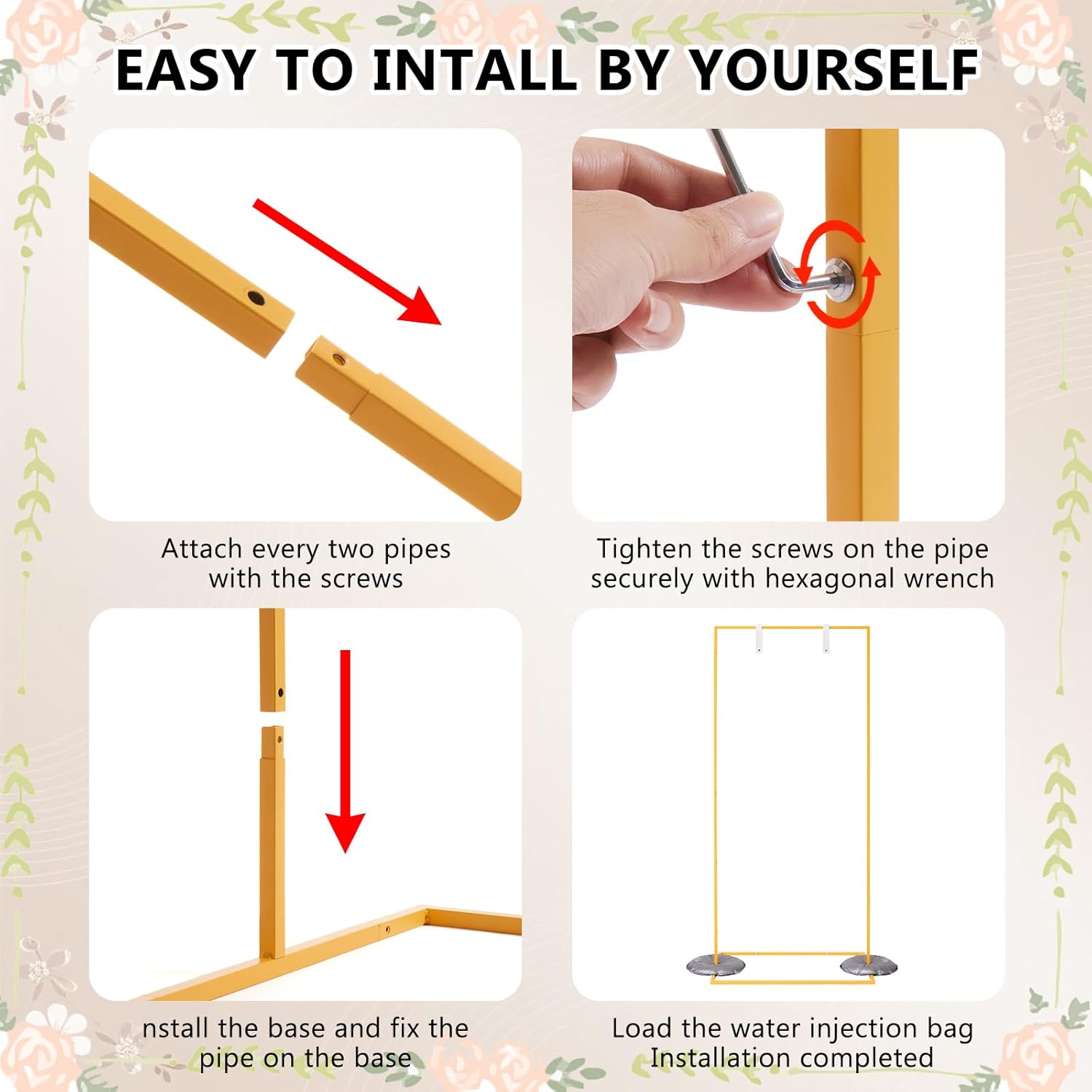 EASY TO INTALL BY YOURSELF

Attach every two pipes with the screws

Tighten the screws on the pipe securely with hexagonal wrench

nstall the base and fix the pipe on the base

Load the water injection bag Installation completed