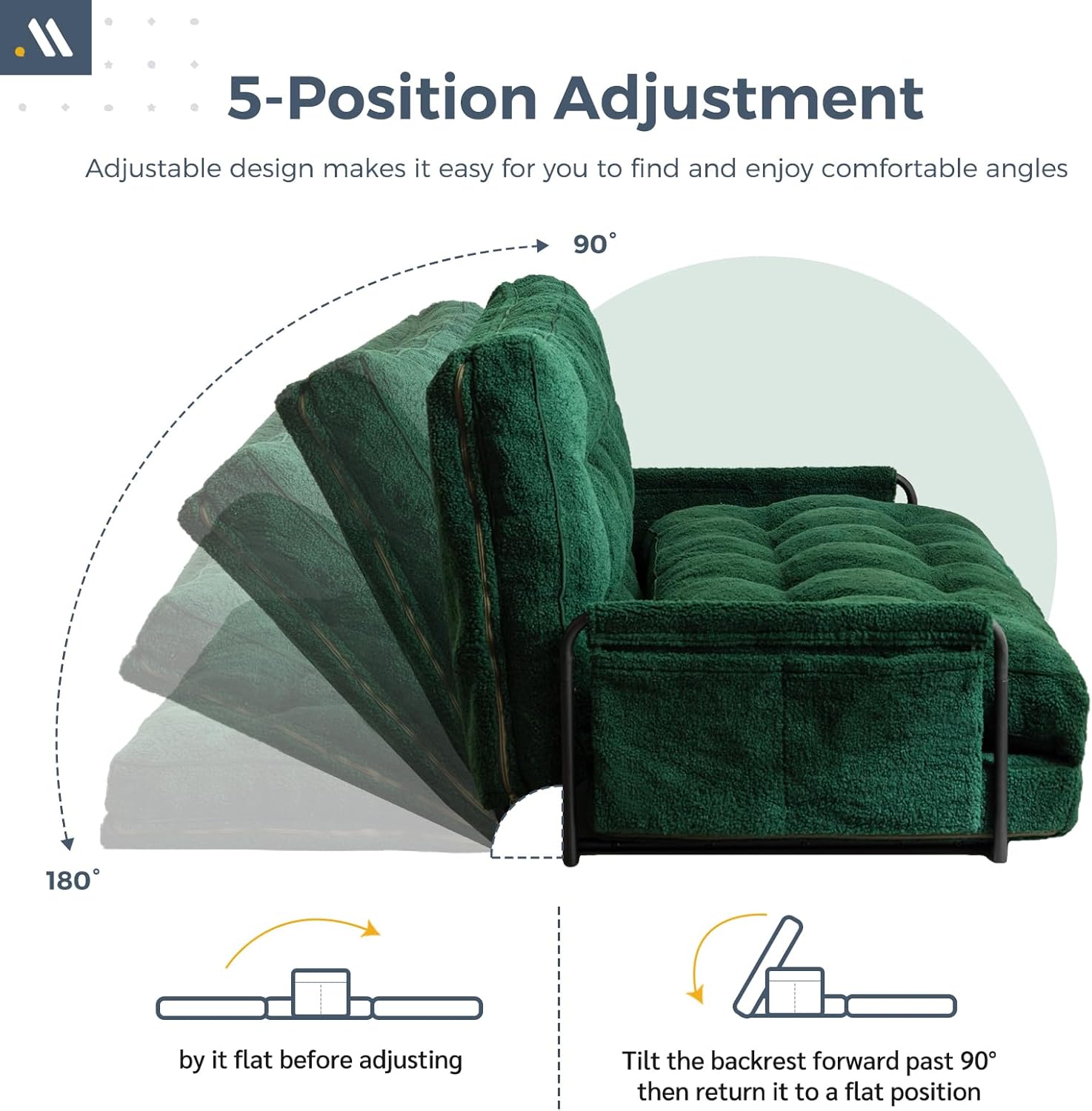 5-Position Adjustment

Adjustable design makes it easy for you to find and enjoy comfortable angles

90°

180°

by it flat before adjusting

Tilt the backrest forward past 90° then return it to a flat position