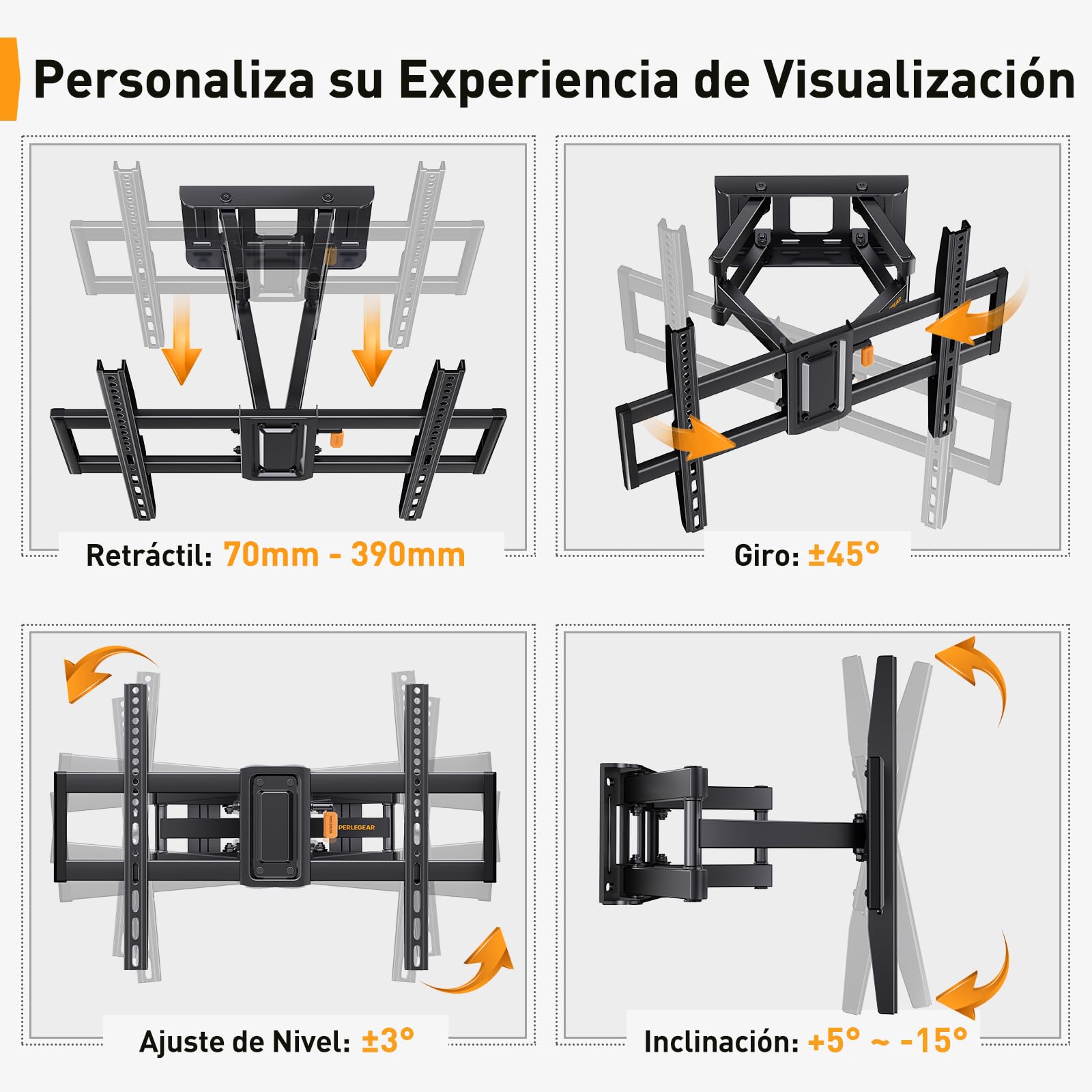 Personaliza su Experiencia de Visualización

Retráctil: 70mm - 390mm

Giro: ±45°

PERLEGEAR

Ajuste de Nivel: ±3°

Inclinación: +5° ~ -15°