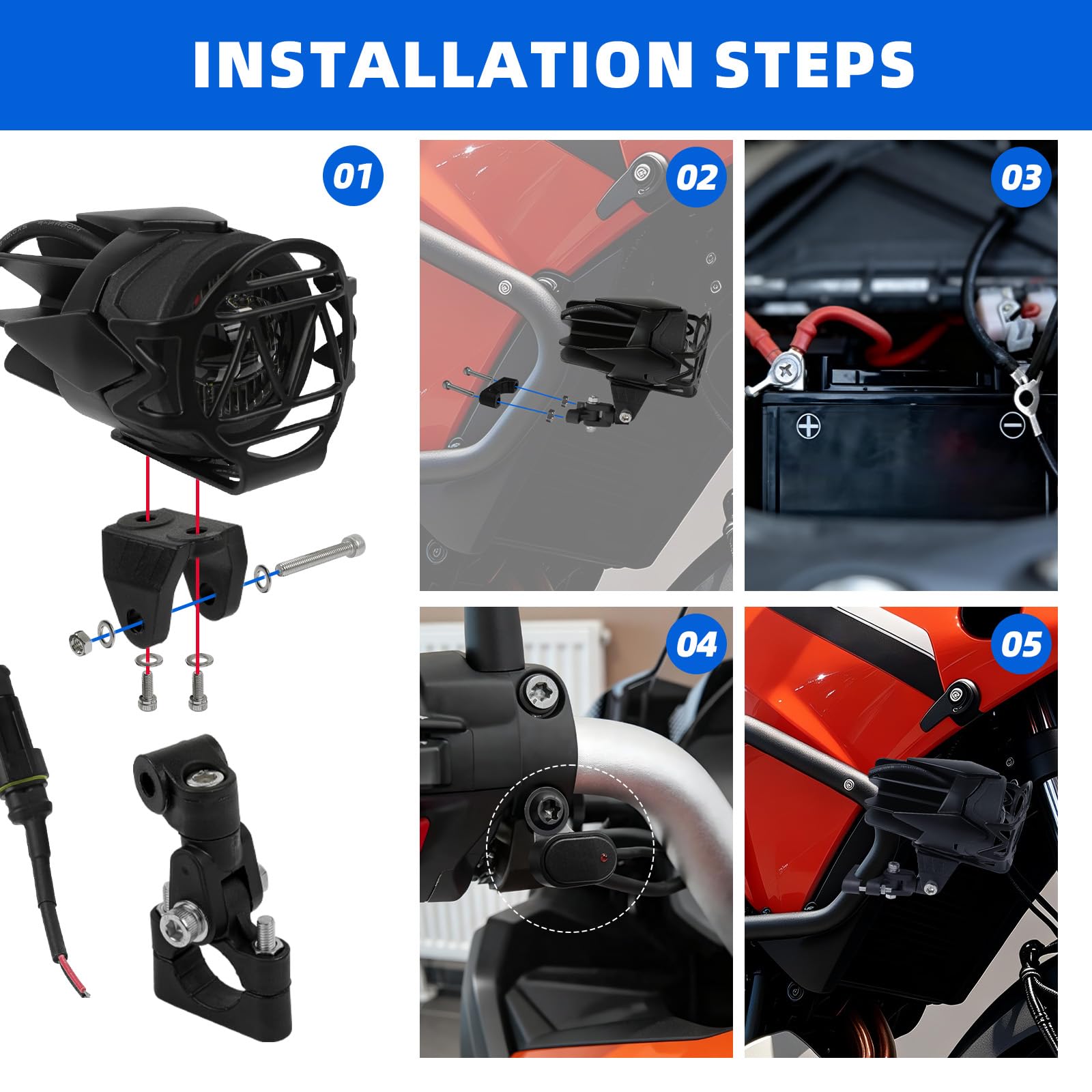 INSTALLATION STEPS

01

02

03

04

05