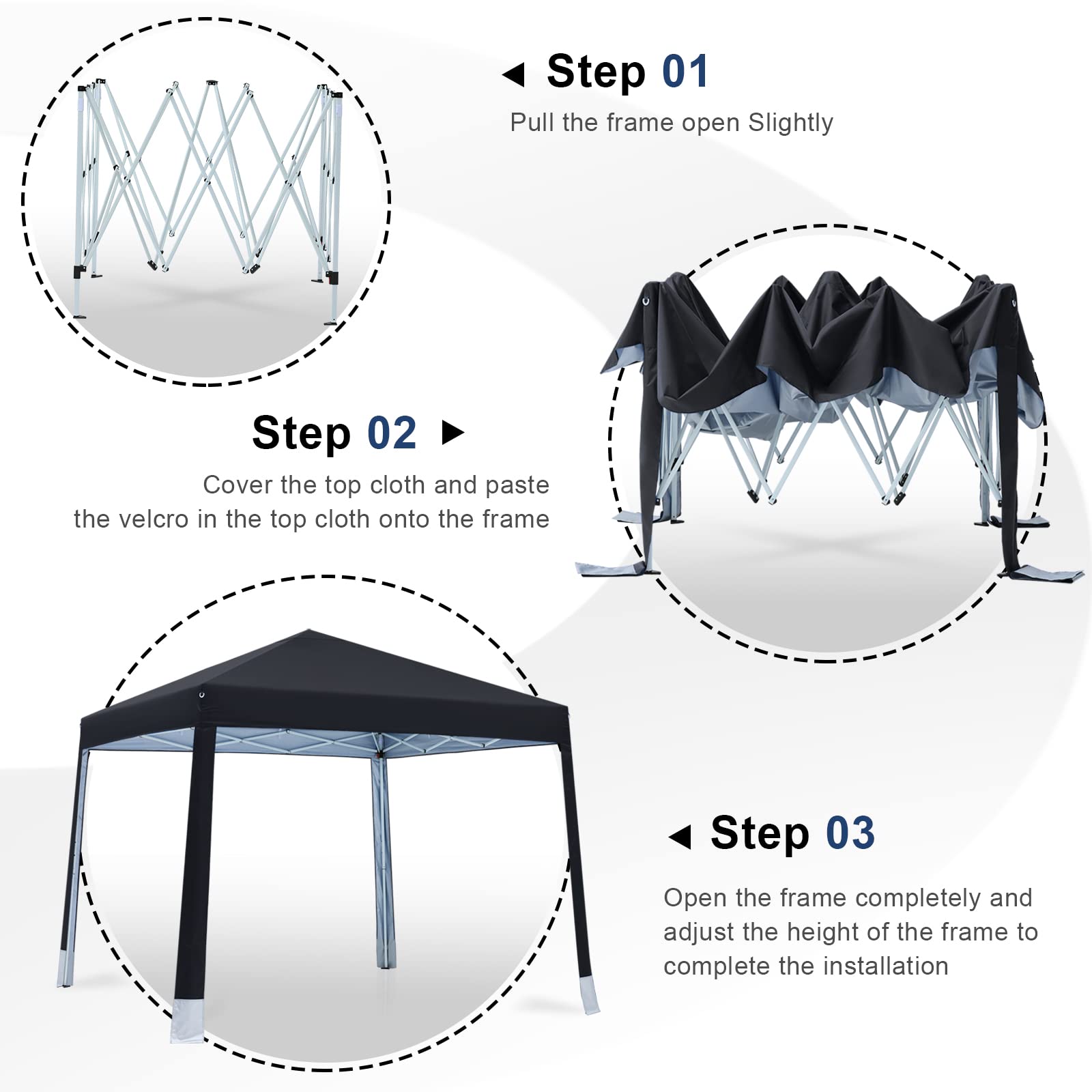 Step 01

Pull the frame open Slightly

Step 02

Cover the top cloth and paste the velcro in the top cloth onto the frame

Step 03

Open the frame completely and adjust the height of the frame to complete the installation