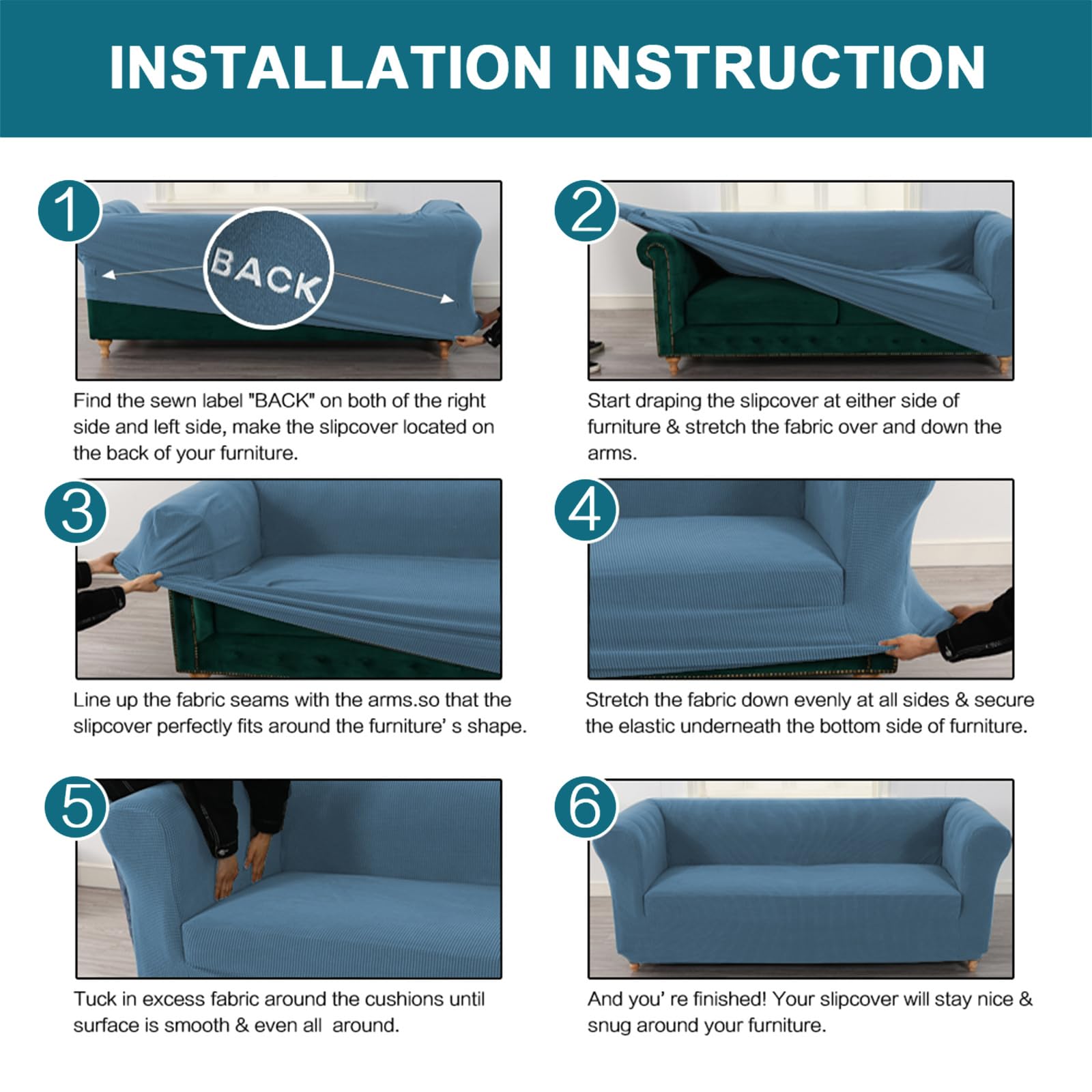 INSTALLATION INSTRUCTION

1

BACK

Find the sewn label "BACK" on both of the right side and left side, make the slipcover located on the back of your furniture.

2

Start draping the slipcover at either side of furniture & stretch the fabric over and down the arms.

3

Line up the fabric seams with the arms.so that the slipcover perfectly fits around the furniture' s shape.

4

Stretch the fabric down evenly at all sides & secure the elastic underneath the bottom side of furniture.

5

Tuck in excess fabric around the cushions until surface is smooth & even all around.

6

And you' re finished! Your slipcover will stay nice & snug around your furniture.