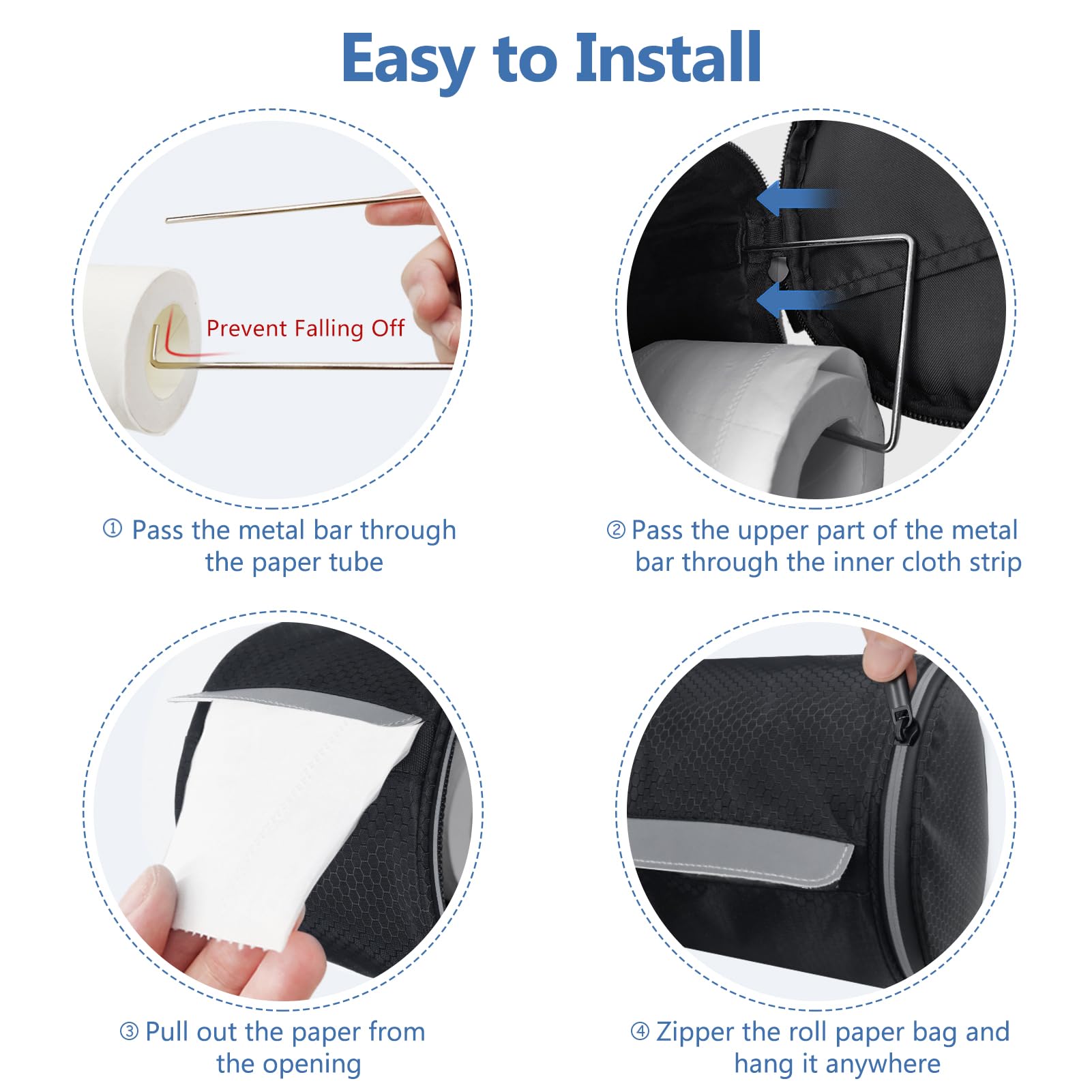 Easy to Install

Prevent Falling Off

① Pass the metal bar through the paper tube

② Pass the upper part of the metal bar through the inner cloth strip

③ Pull out the paper from the opening

④ Zipper the roll paper bag and hang it anywhere