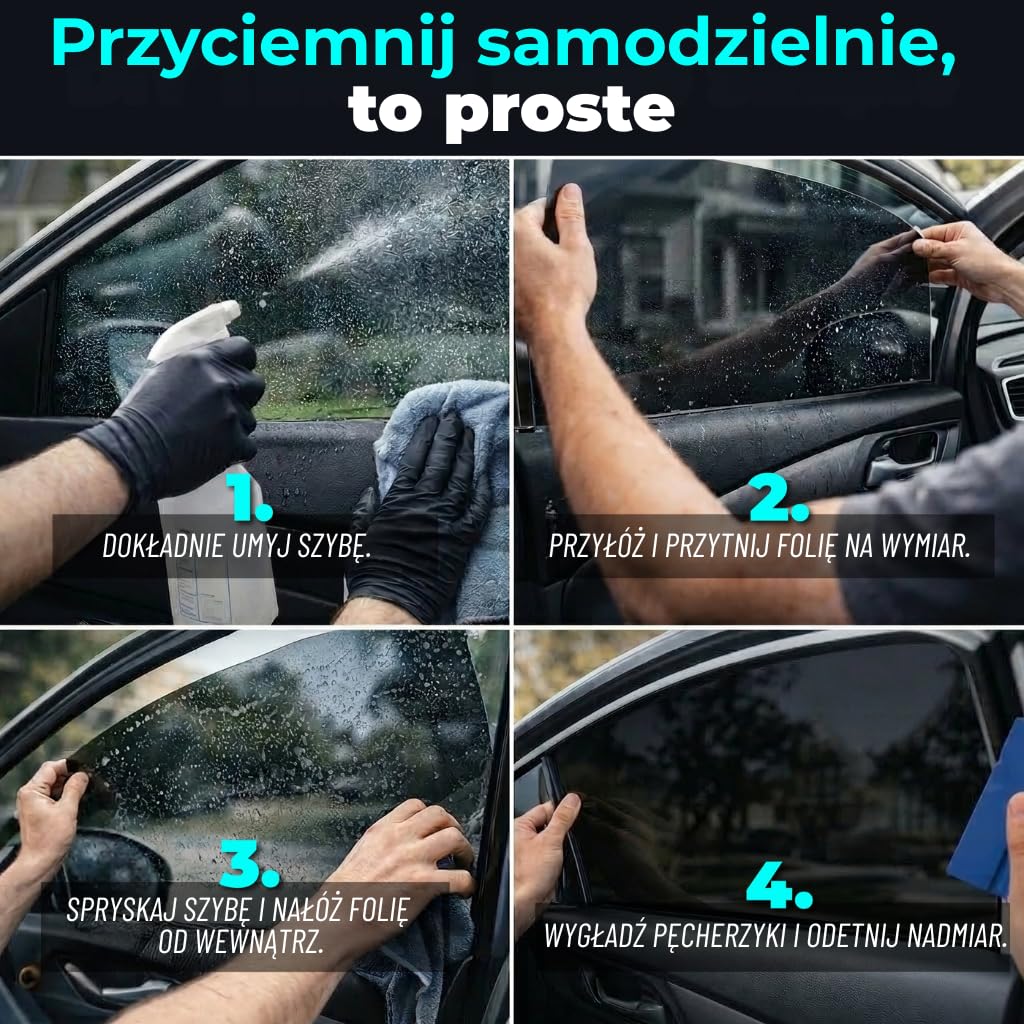 Przyciemnij samodzielnie, to proste

1.
DOKŁADNIE UMYJ SZYBĘ.

2.
PRZYŁÓŻ I PRZYTNIJ FOLIĘ NA WYMIAR.

3.
SPRYSKAJ SZYBĘ I NAŁÓŻ FOLIĘ OD WEWNĄTRZ.

4.
WYGŁADŹ PĘCHERZYKI I ODETNIJ NADMIAR.