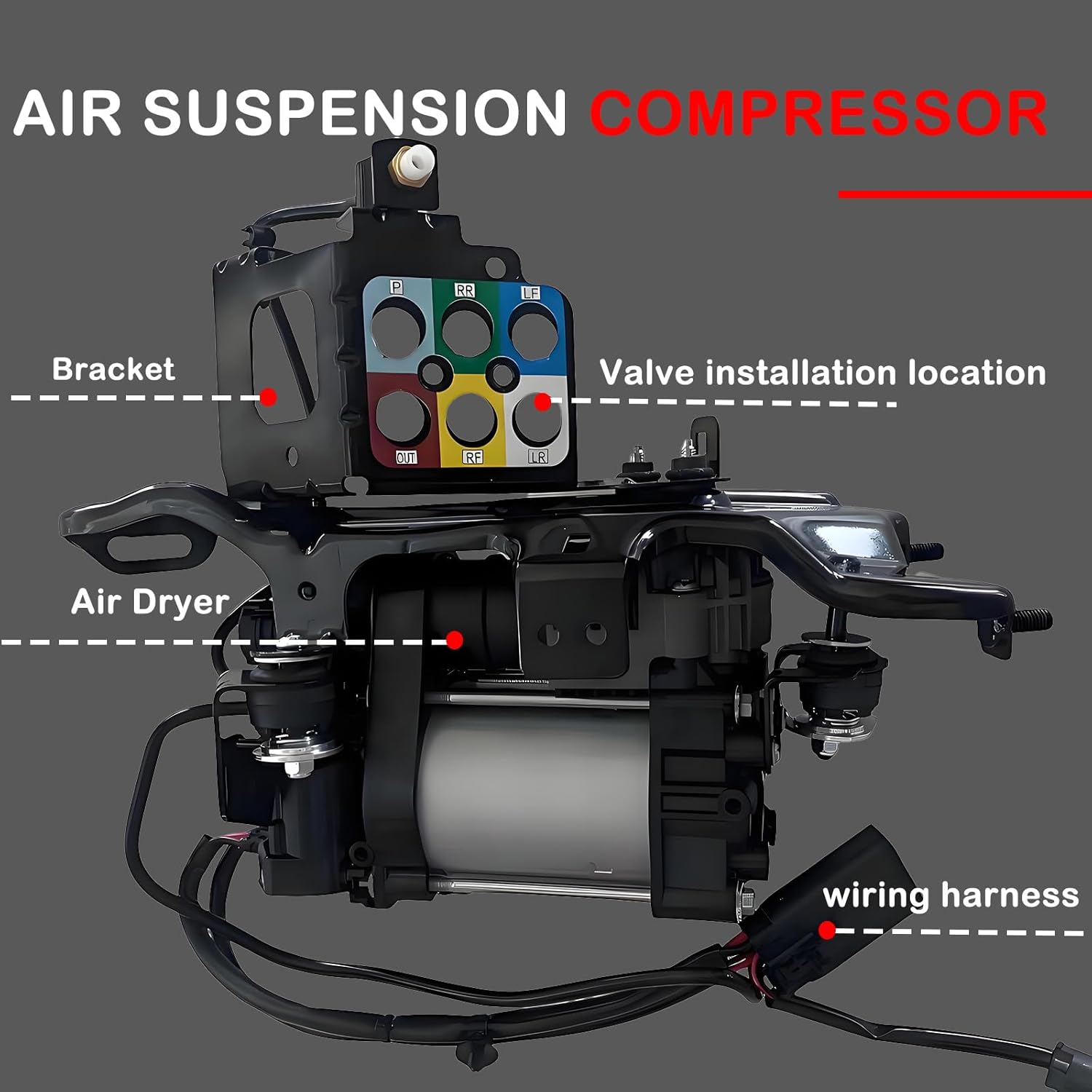 AIR SUSPENSION COMPRESSOR

P RR LF
OUT RF LR

Bracket

Valve installation location

Air Dryer

wiring harness