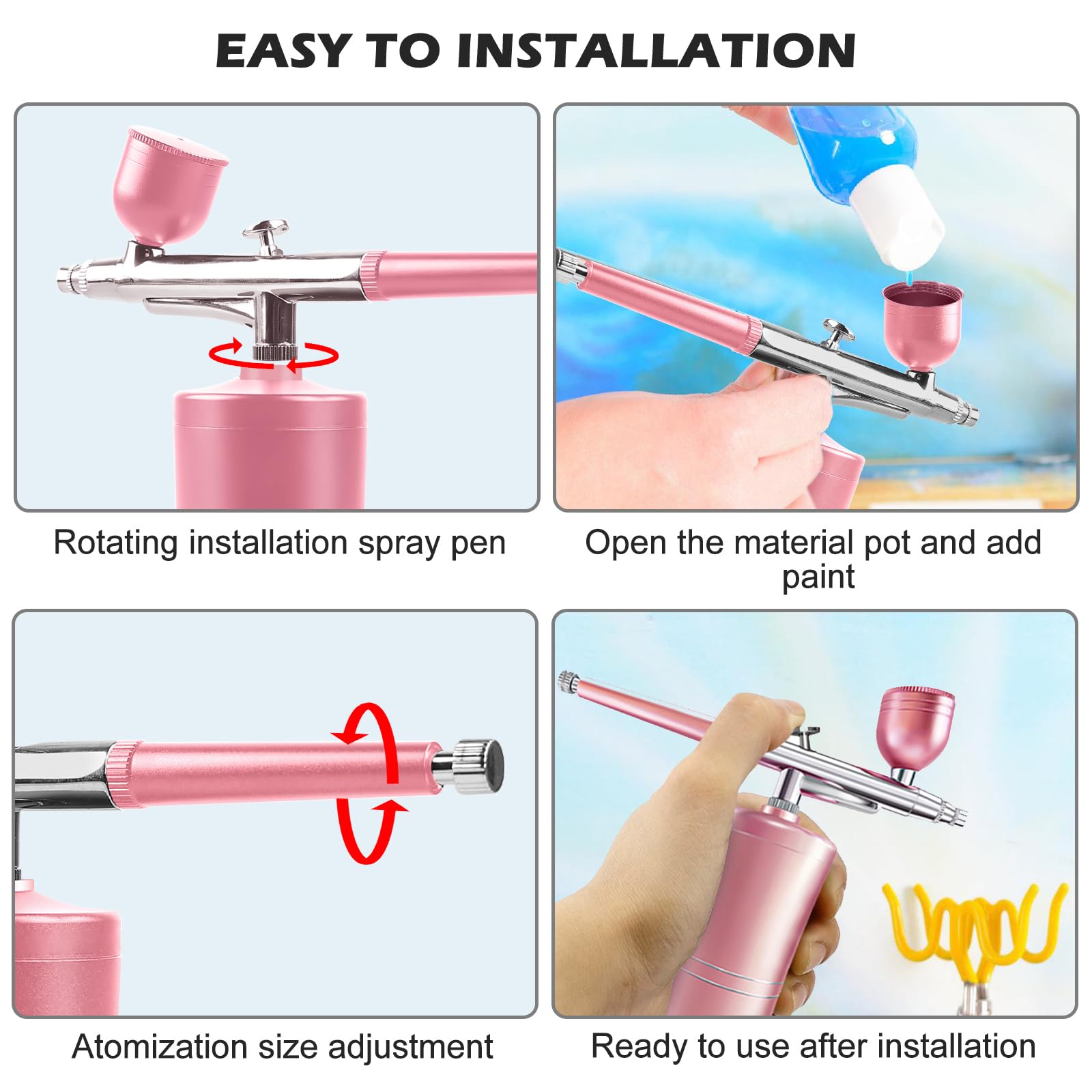 EASY TO INSTALLATION

Rotating installation spray pen

Open the material pot and add paint

Atomization size adjustment

Ready to use after installation