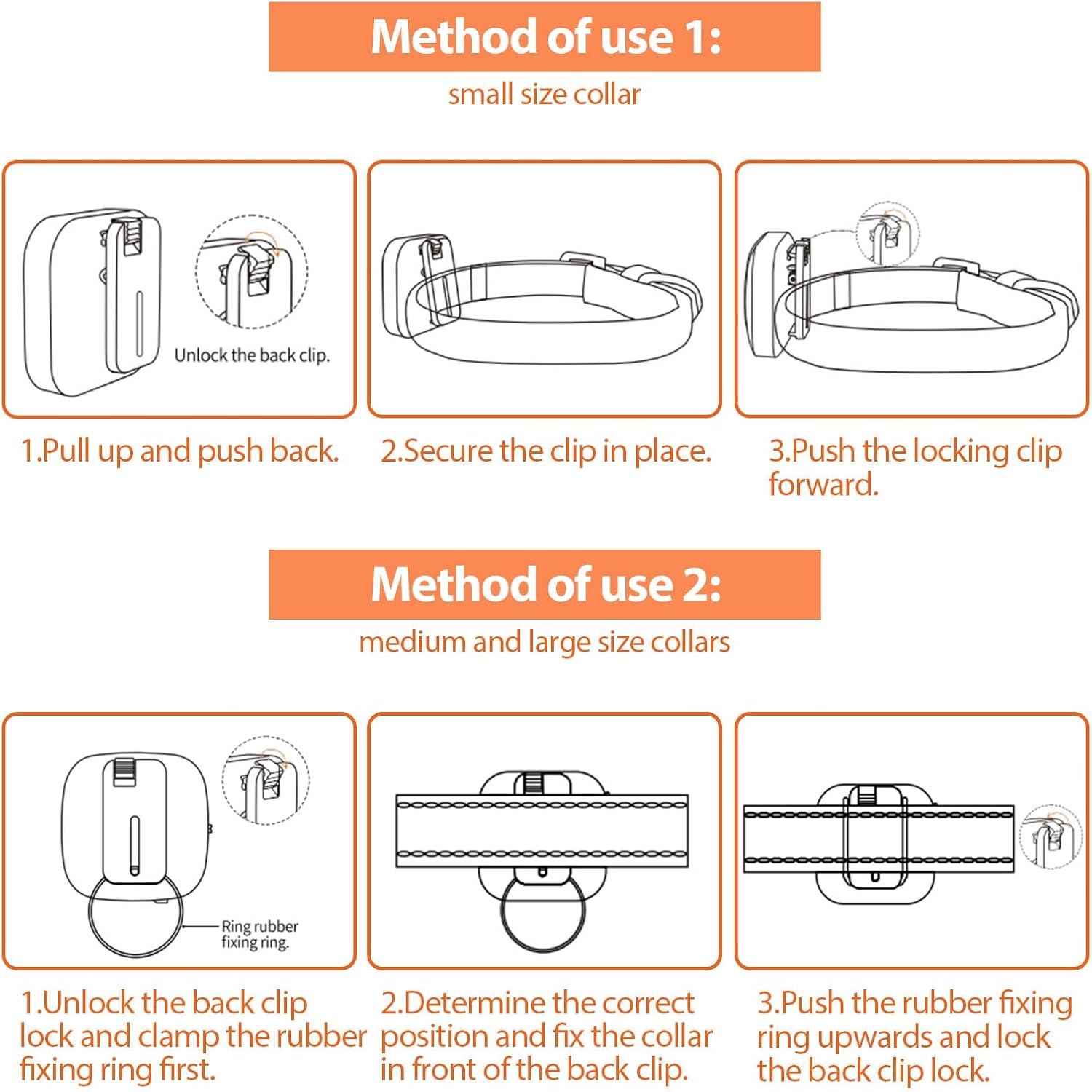 Method of use 1:
small size collar

Unlock the back clip.

1.Pull up and push back.

2.Secure the clip in place.

3.Push the locking clip forward.

Method of use 2:
medium and large size collars

Ring rubber fixing ring.

1.Unlock the back clip lock and clamp the rubber fixing ring first.

2.Determine the correct position and fix the collar in front of the back clip.

3.Push the rubber fixing ring upwards and lock the back clip lock.