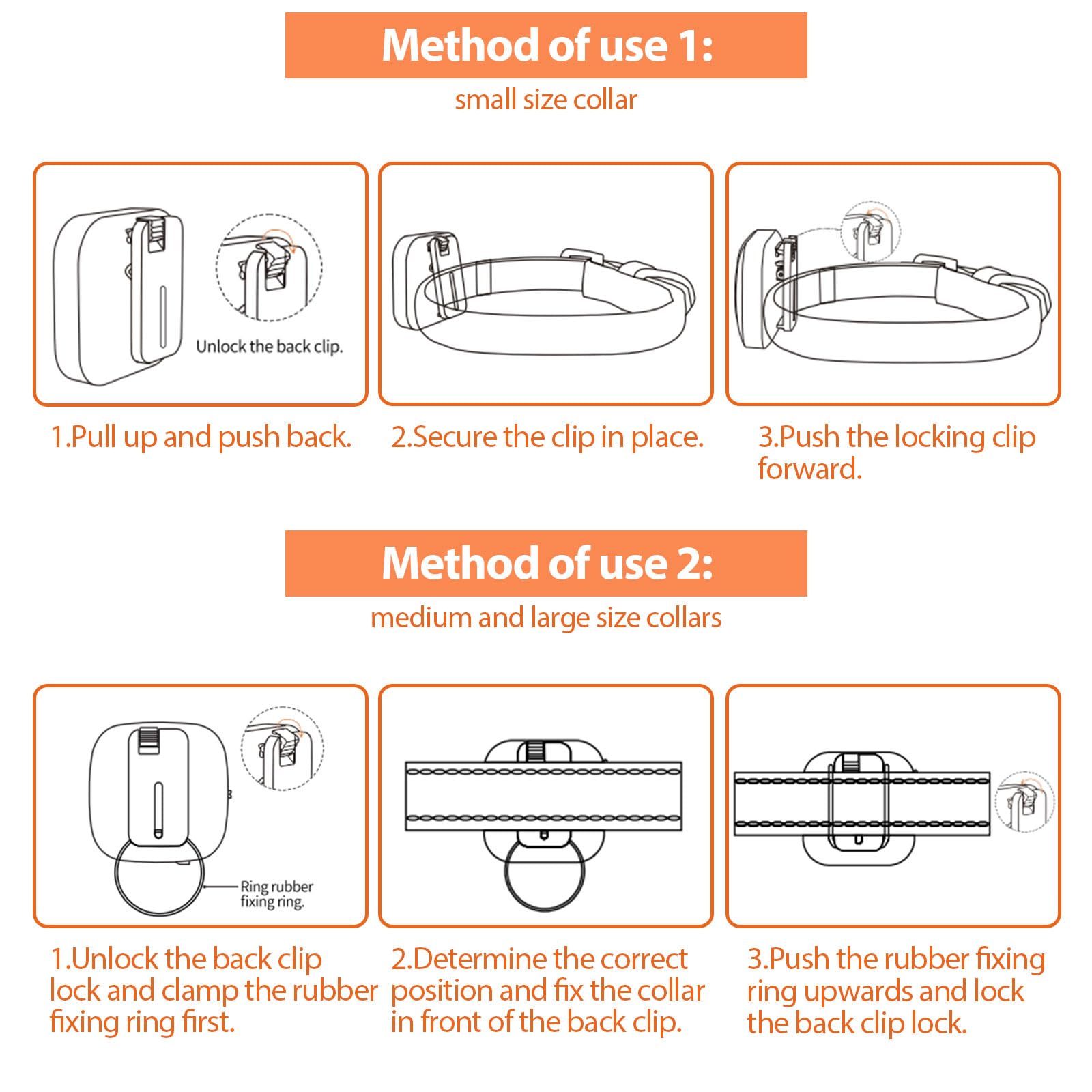 Method of use 1:
small size collar

Unlock the back clip.

1.Pull up and push back.

2.Secure the clip in place.

3.Push the locking clip forward.

Method of use 2:
medium and large size collars

Ring rubber fixing ring.

1.Unlock the back clip lock and clamp the rubber fixing ring first.

2.Determine the correct position and fix the collar in front of the back clip.

3.Push the rubber fixing ring upwards and lock the back clip lock.