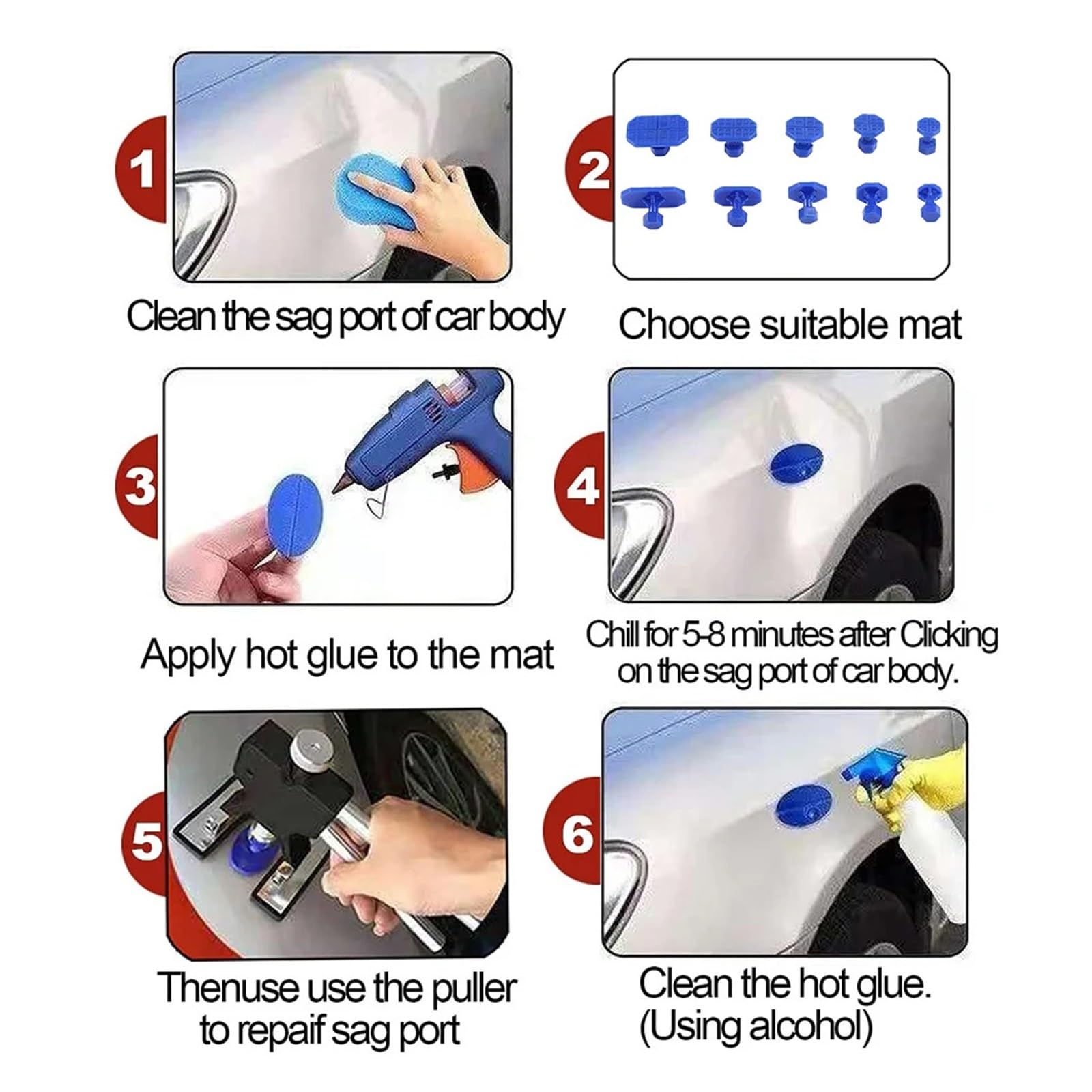 1

Clean the sag port of car body

2

Choose suitable mat

3

Apply hot glue to the mat

4

Chill for 5-8 minutes after Clicking on the sag port of car body.

5

Thenuse use the puller to repaif sag port

6

Clean the hot glue. (Using alcohol)