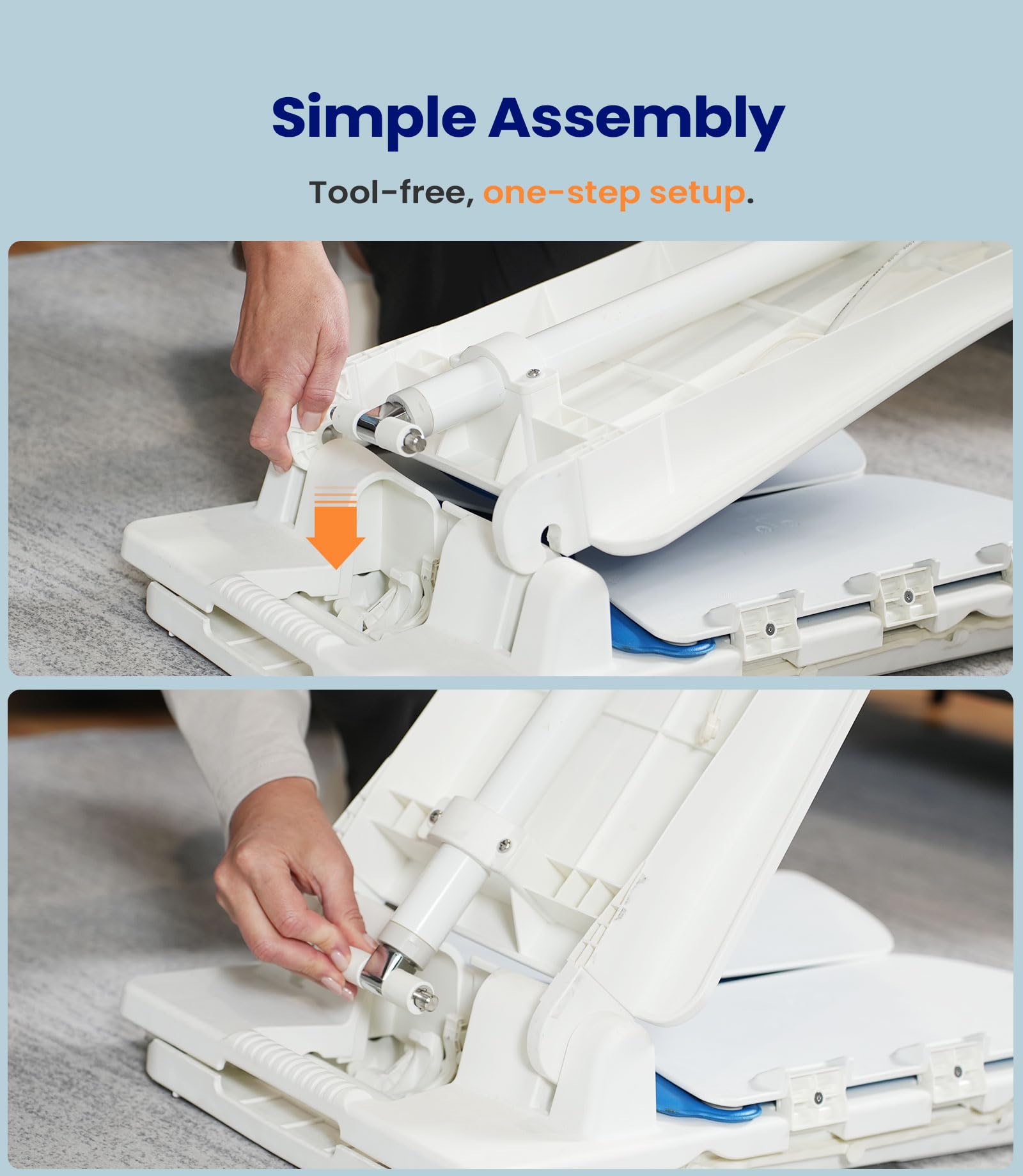 Simple Assembly

Tool-free, one-step setup.