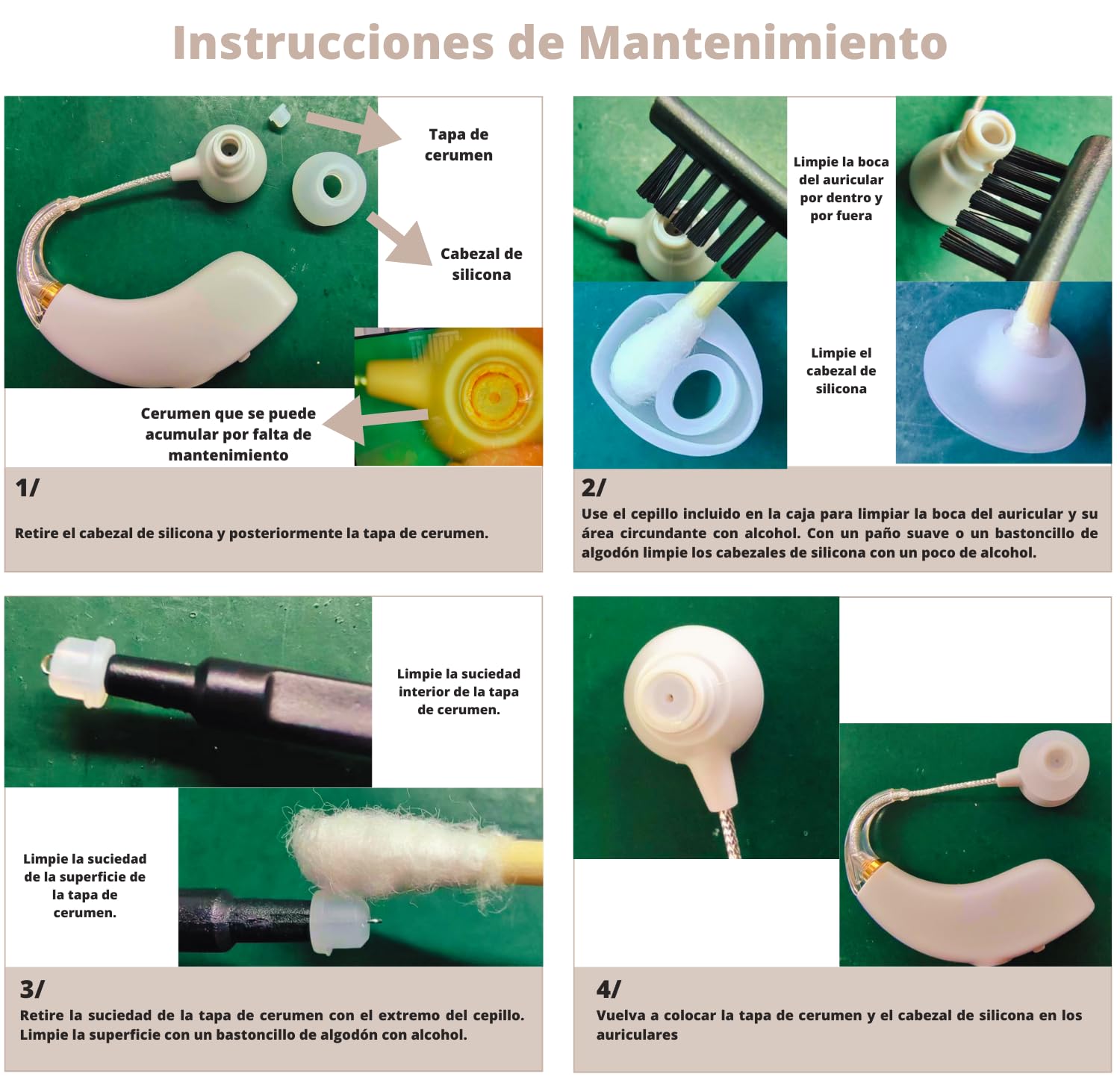 Instrucciones de Mantenimiento

Tapa de cerumen

Cabezal de silicona

Cerumen que se puede acumular por falta de mantenimiento

1/

Retire el cabezal de silicona y posteriormente la tapa de cerumen.

Limpie la boca del auricular por dentro y por fuera

Limpie el cabezal de silicona

2/

Use el cepillo incluido en la caja para limpiar la boca del auricular y su área circundante con alcohol. Con un paño suave o un bastoncillo de algodón limpie los cabezales de silicona con un poco de alcohol.

Limpie la suciedad interior de la tapa de cerumen.

Limpie la suciedad de la superficie de la tapa de cerumen.

3/

Retire la suciedad de la tapa de cerumen con el extremo del cepillo. Limpie la superficie con un bastoncillo de algodón con alcohol.

4/

Vuelva a colocar la tapa de cerumen y el cabezal de silicona en los auriculares