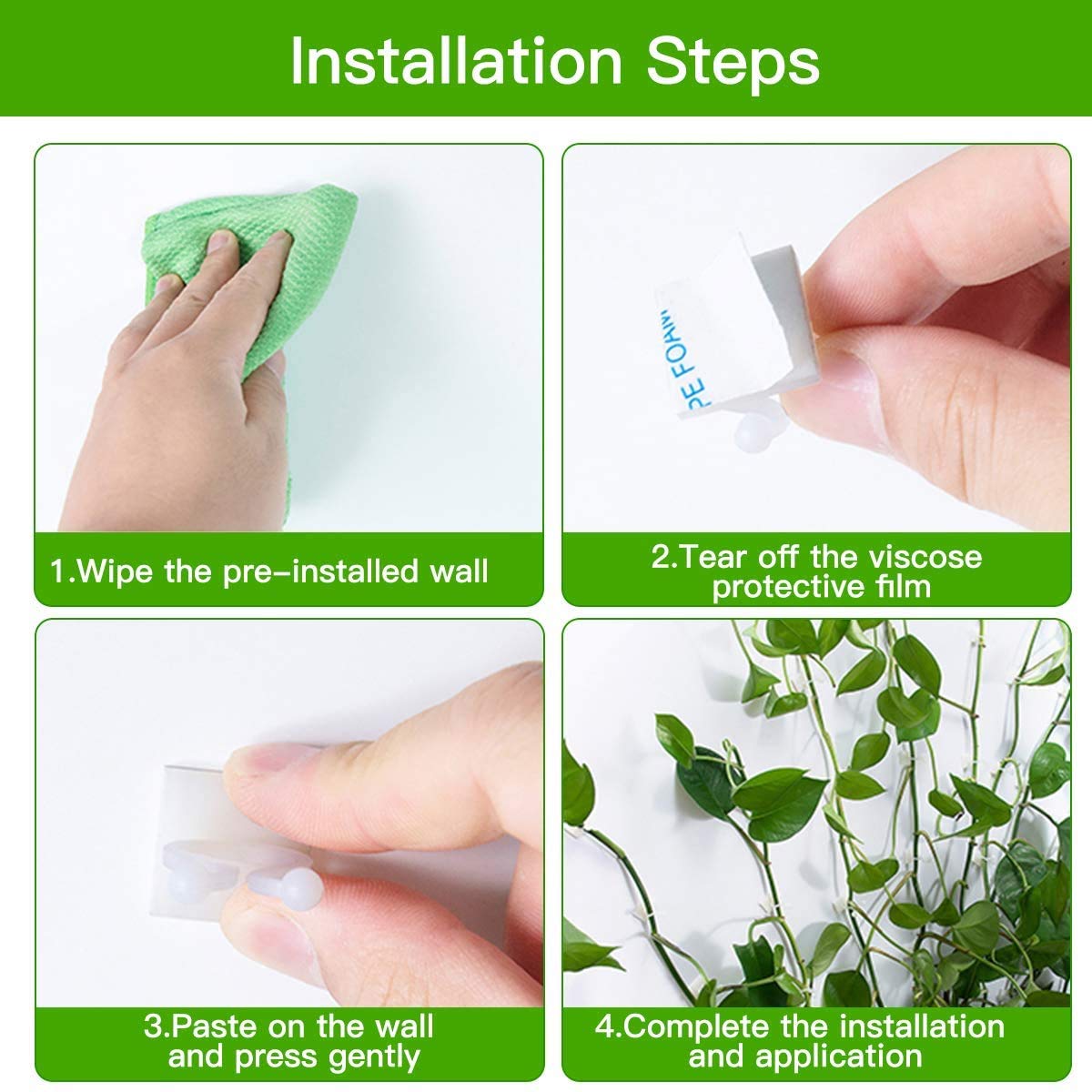 Installation Steps

1.Wipe the pre-installed wall

PE FOAM

2.Tear off the viscose protective film

3.Paste on the wall and press gently

4.Complete the installation and application