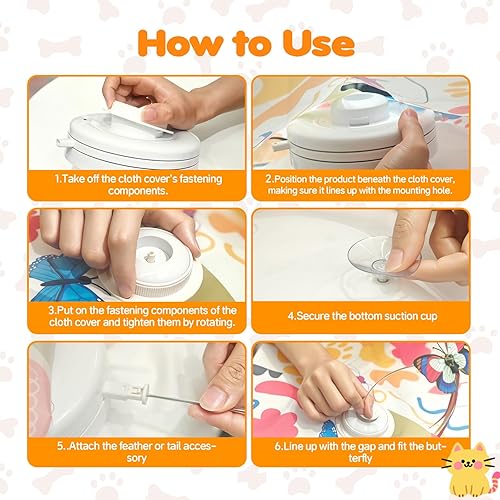 How to Use

1.Take off the cloth cover's fastening components.

2.Position the product beneath the cloth cover, making sure it lines up with the mounting hole.

3.Put on the fastening components of the cloth cover and tighten them by rotating.

4.Secure the bottom suction cup

5..Attach the feather or tail accessory

6.Line up with the gap and fit the butterfly