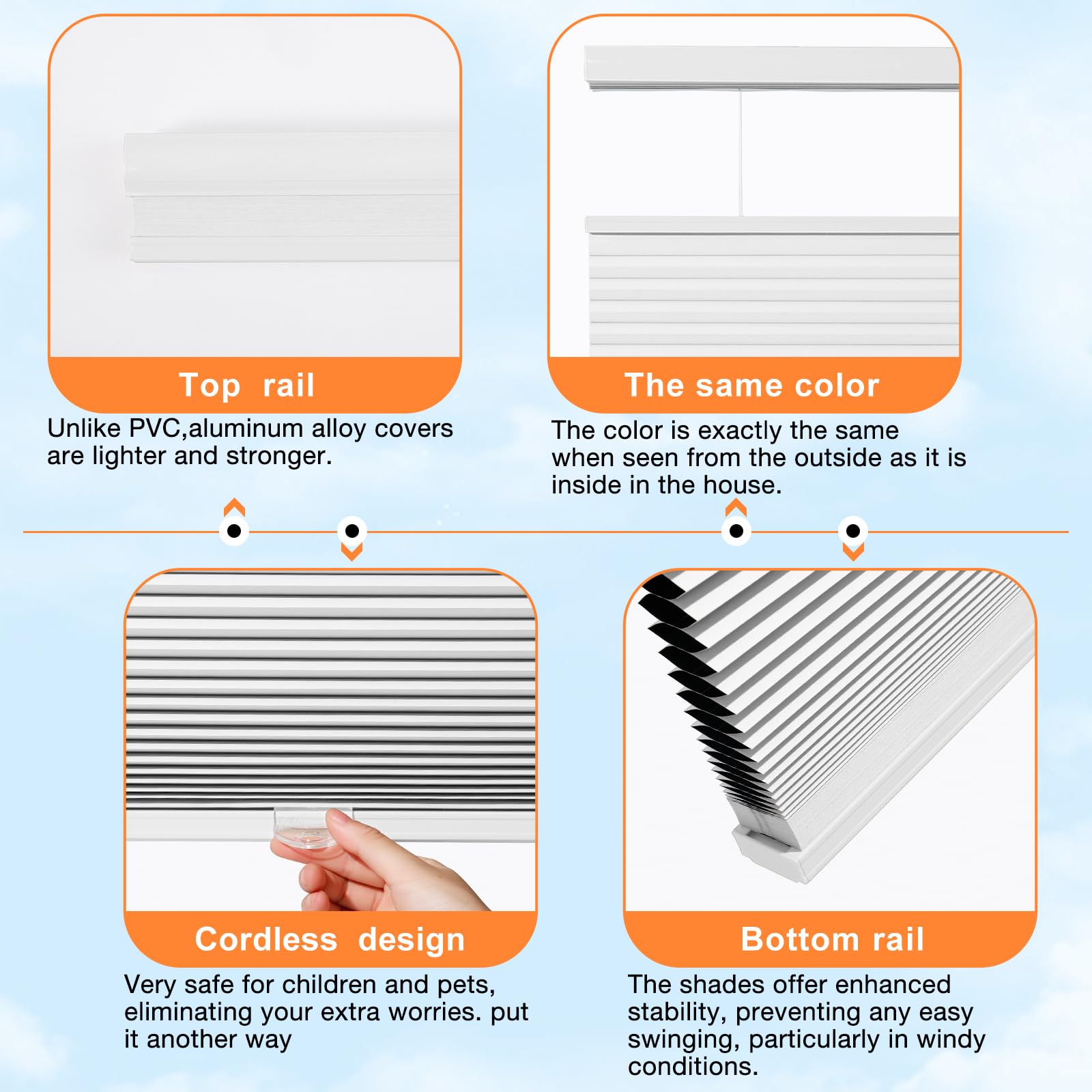 Top rail

Unlike PVC,aluminum alloy covers are lighter and stronger.

The same color

The color is exactly the same when seen from the outside as it is inside in the house.

Cordless design

Very safe for children and pets, eliminating your extra worries. put it another way

Bottom rail

The shades offer enhanced stability, preventing any easy swinging, particularly in windy conditions.