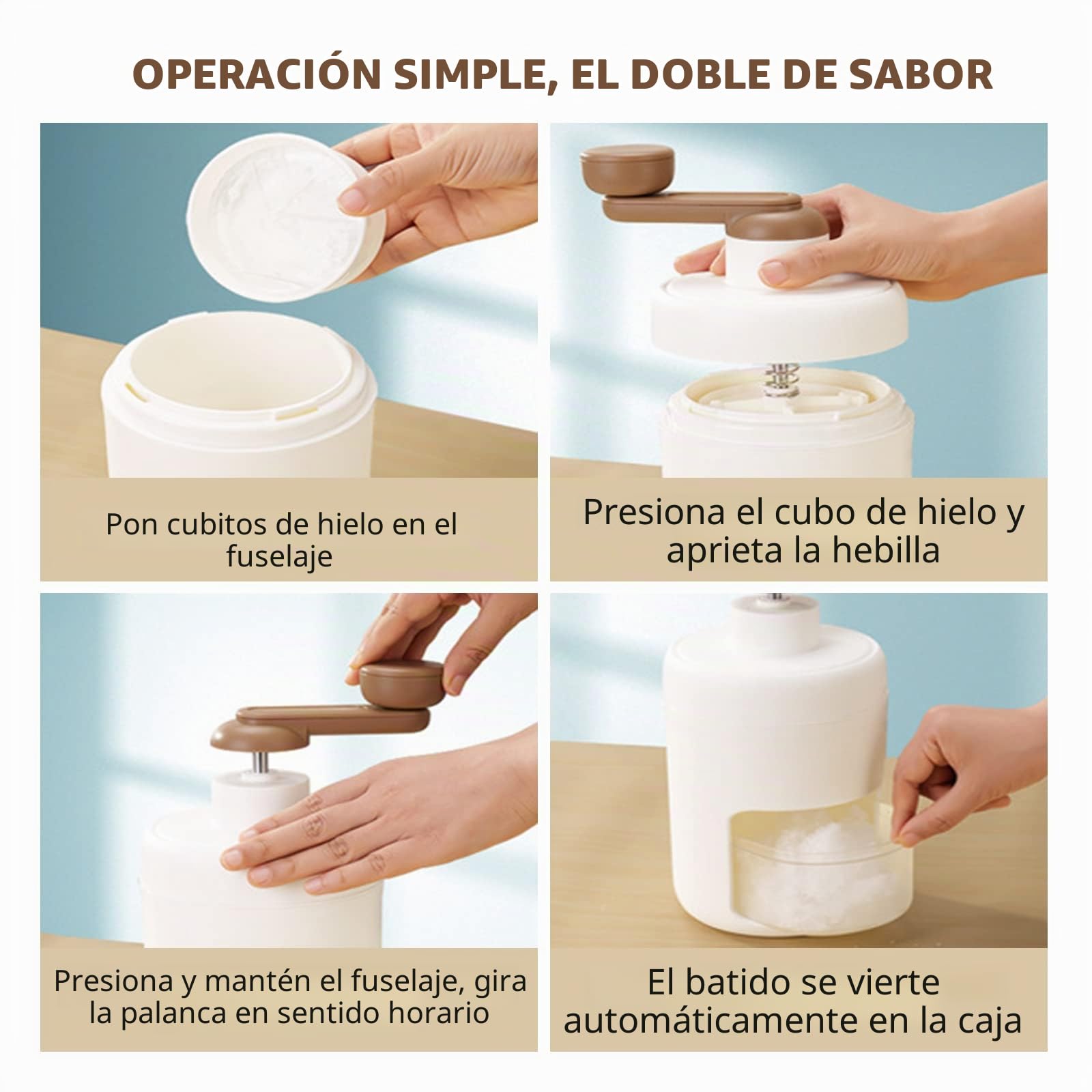 OPERACIÓN SIMPLE, EL DOBLE DE SABOR

Pon cubitos de hielo en el fuselaje

Presiona el cubo de hielo y aprieta la hebilla

Presiona y mantén el fuselaje, gira la palanca en sentido horario

El batido se vierte automáticamente en la caja