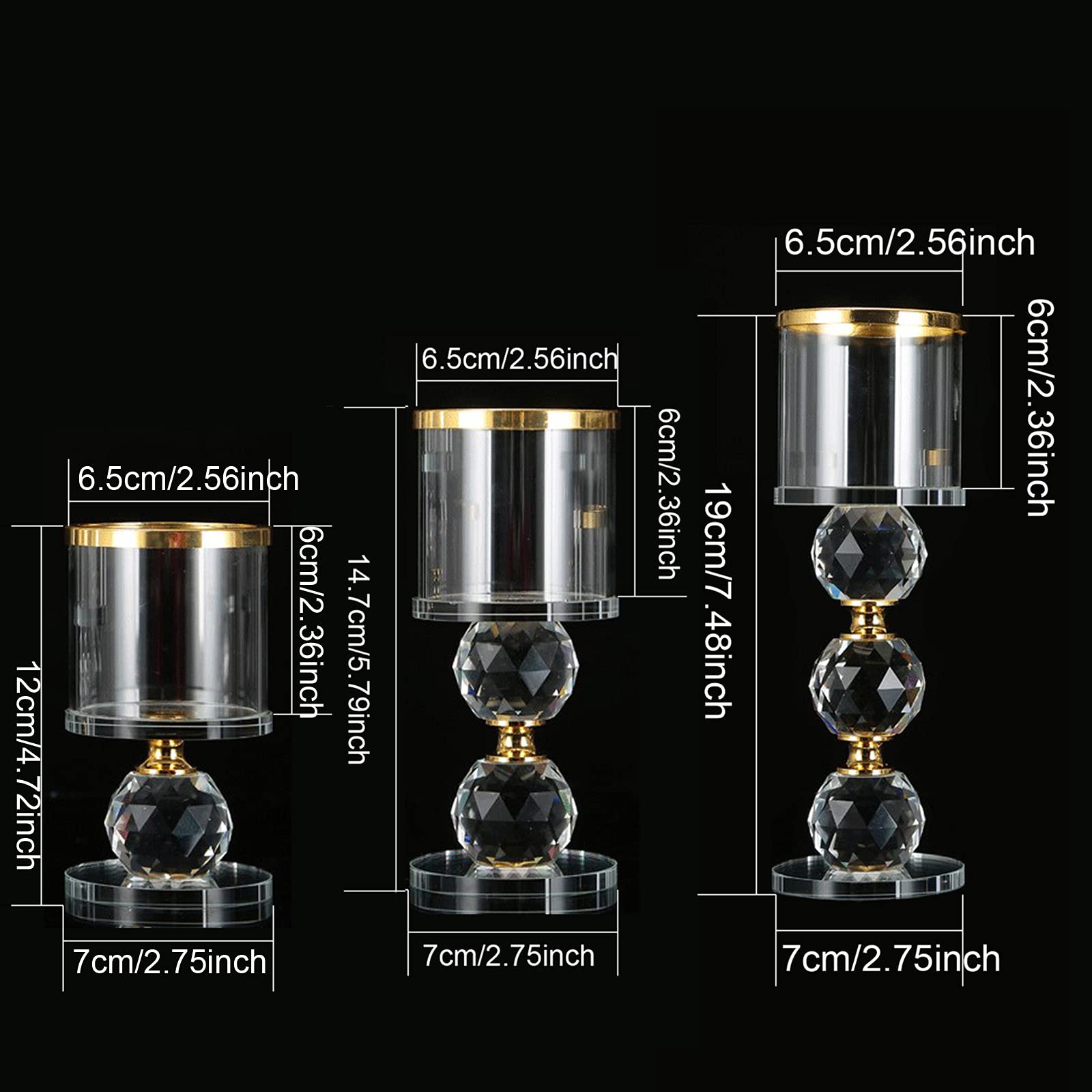 6.5cm/2.56inch

6cm/2.36inch

12cm/4.72inch

7cm/2.75inch

6.5cm/2.56inch

6cm/2.36inch

14.7cm/5.79inch

7cm/2.75inch

6.5cm/2.56inch

6cm/2.36inch

19cm/7.48inch

7cm/2.75inch