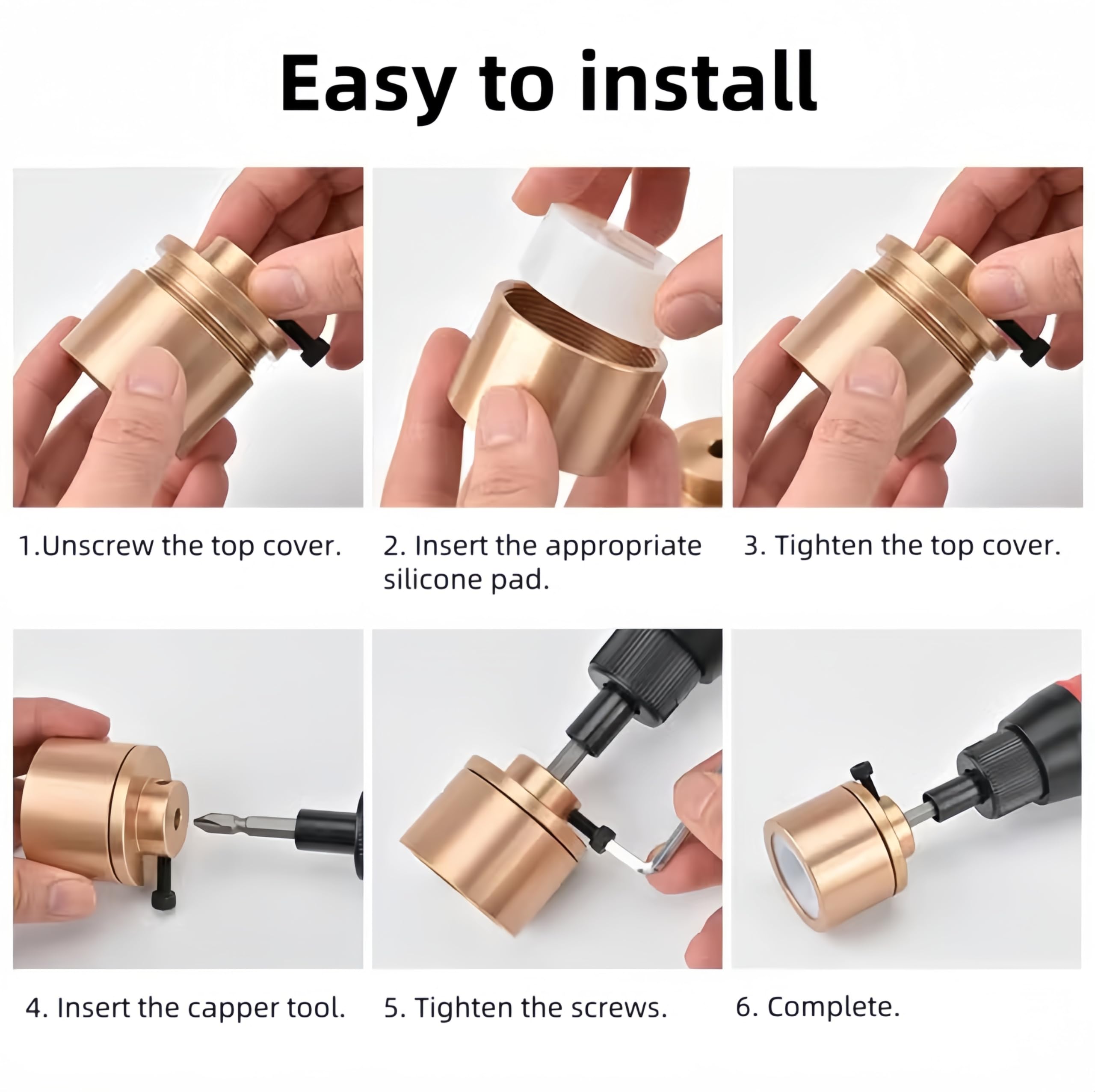 Easy to install

1.Unscrew the top cover.

2. Insert the appropriate silicone pad.

3. Tighten the top cover.

4. Insert the capper tool.

5. Tighten the screws.

6. Complete.