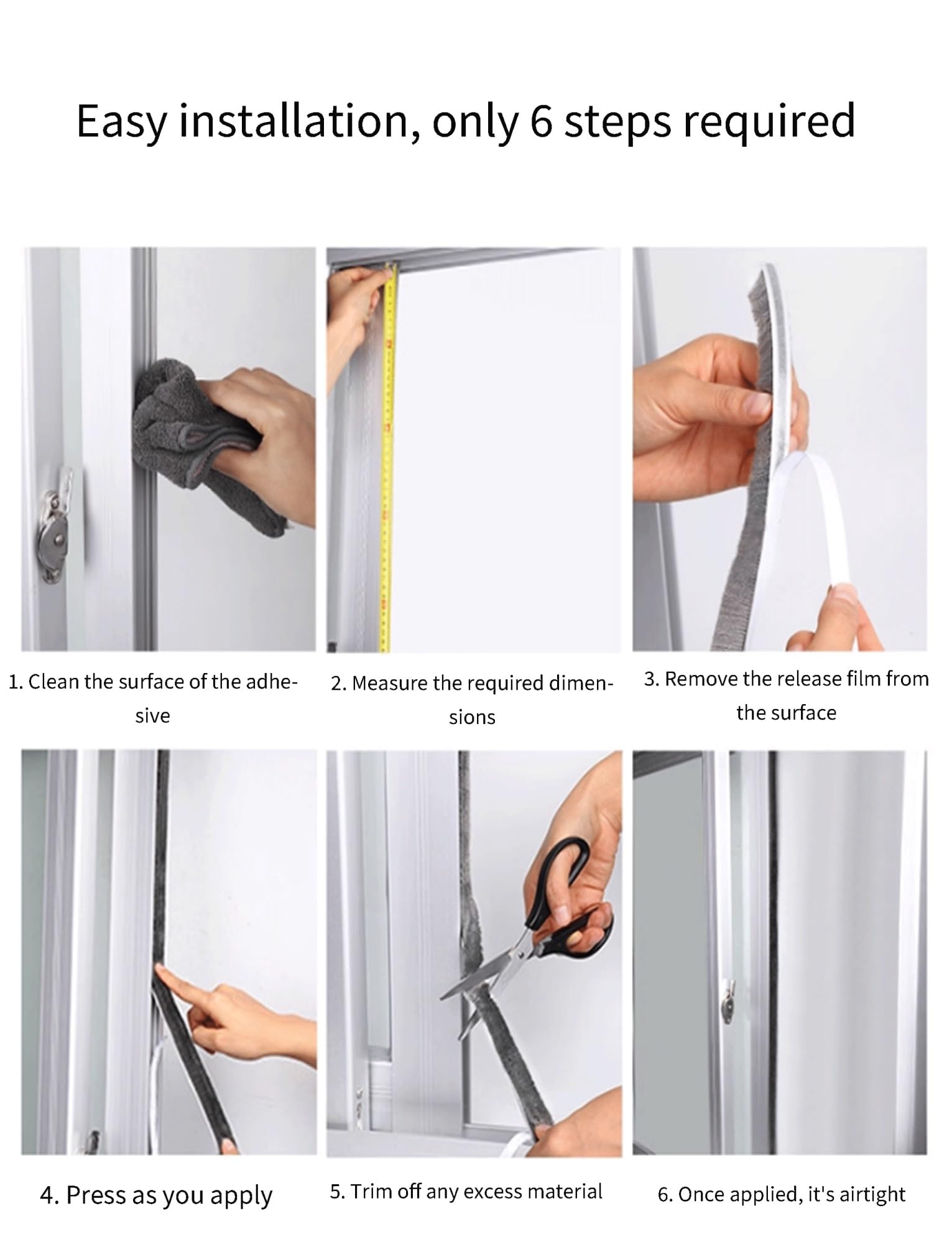 Easy installation, only 6 steps required

1. Clean the surface of the adhesive

2. Measure the required dimensions

3. Remove the release film from the surface

4. Press as you apply

5. Trim off any excess material

6. Once applied, it's airtight