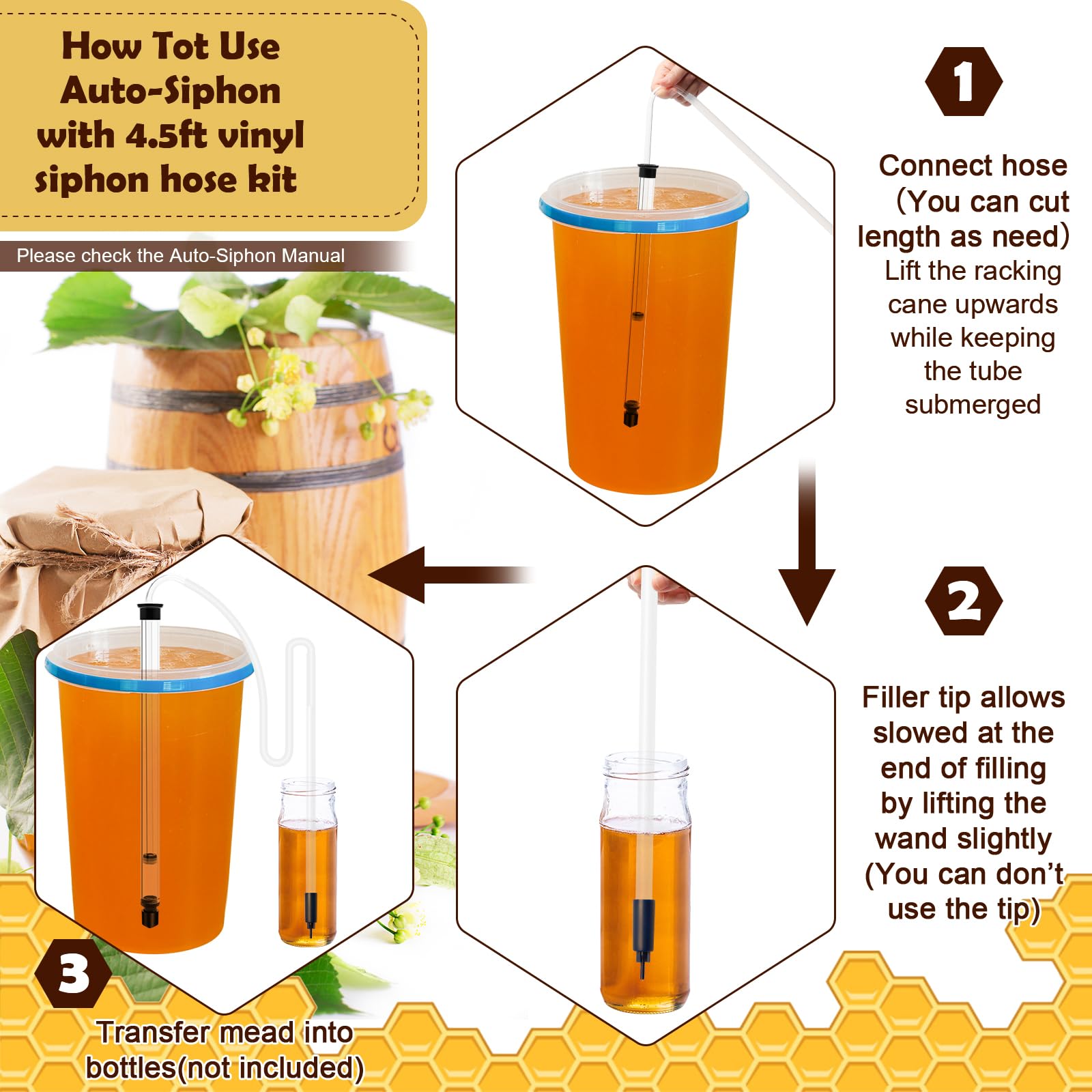 How Tot Use Auto-Siphon with 4.5ft vinyl siphon hose kit

Please check the Auto-Siphon Manual

1

Connect hose (You can cut length as need)
Lift the racking cane upwards while keeping the tube submerged

2

Filler tip allows slowed at the end of filling by lifting the wand slightly (You can don't use the tip)

3

Transfer mead into bottles(not included)