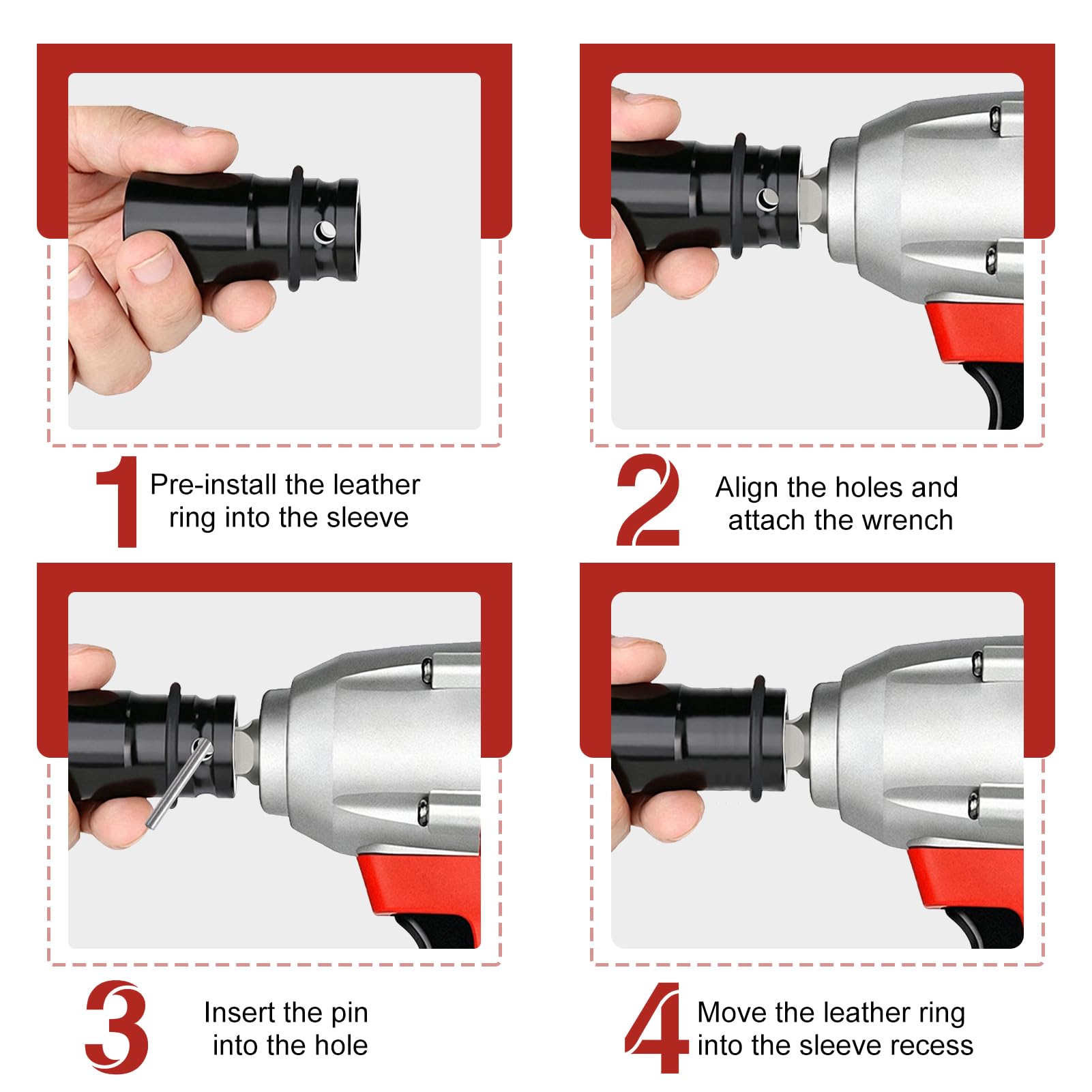 1 Pre-install the leather ring into the sleeve

2 Align the holes and attach the wrench

3 Insert the pin into the hole

4 Move the leather ring into the sleeve recess