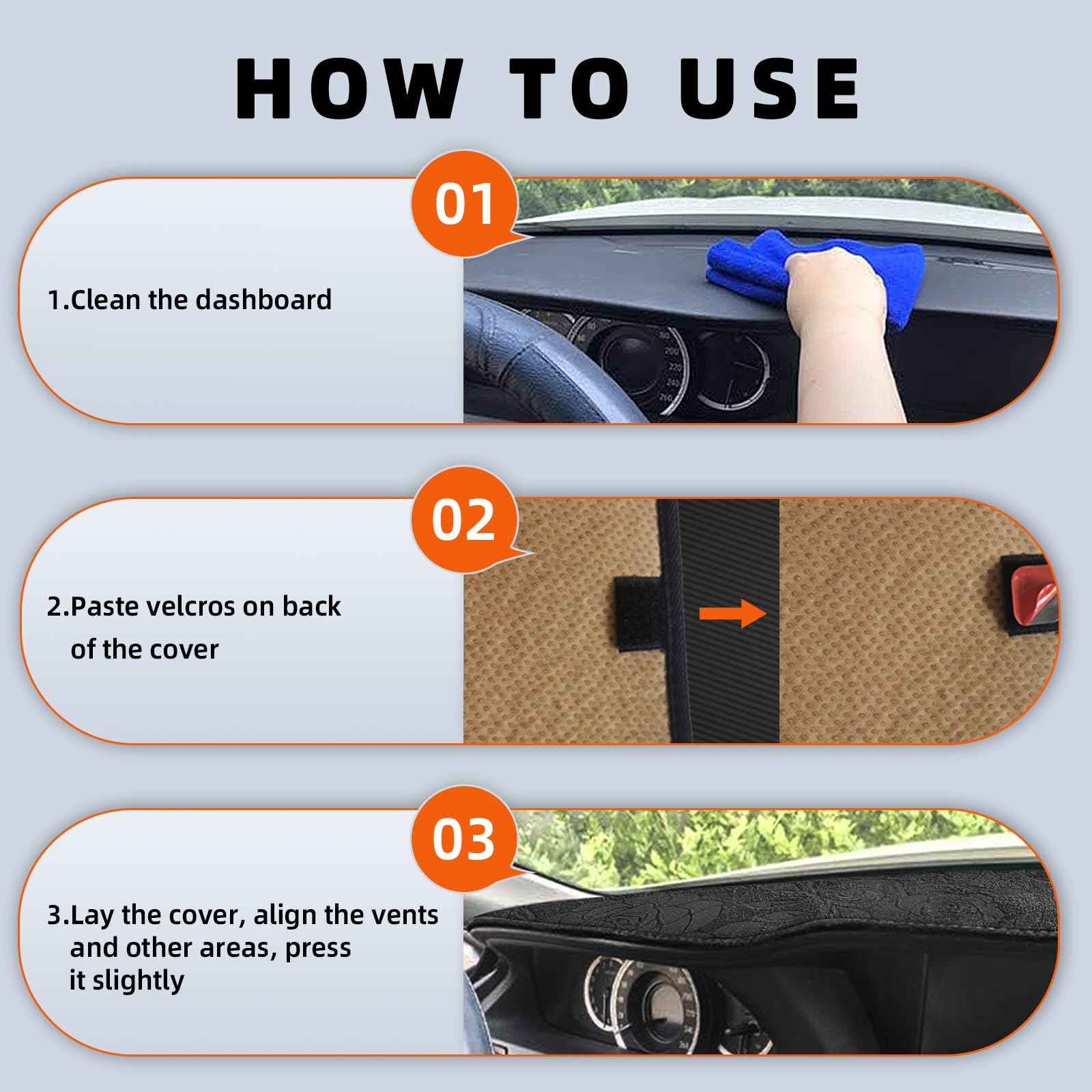 HOW TO USE

01

1.Clean the dashboard

02

2.Paste velcros on back of the cover

03

3.Lay the cover, align the vents and other areas, press it slightly