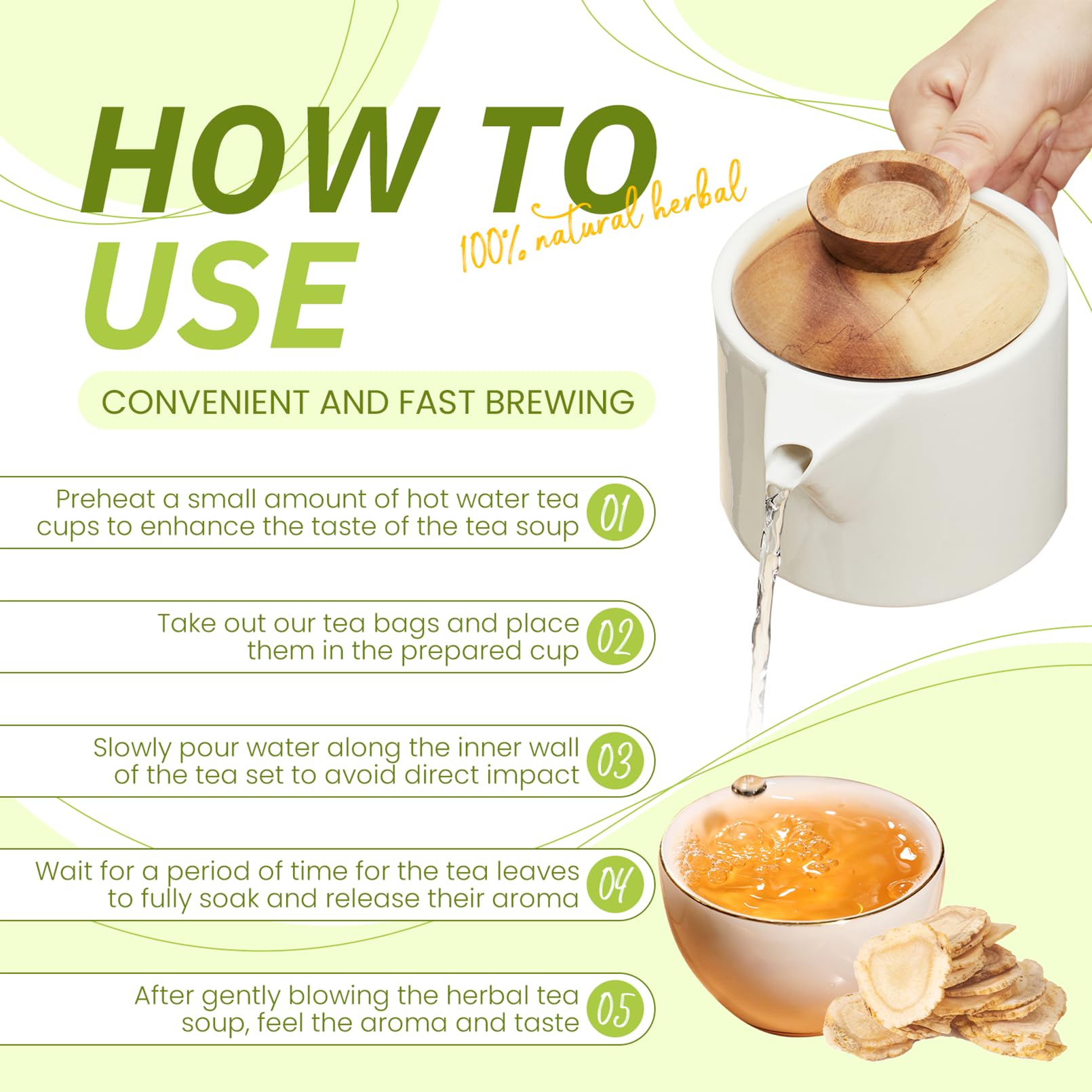 HOW TO USE

100% natural herbal

CONVENIENT AND FAST BREWING

Preheat a small amount of hot water tea cups to enhance the taste of the tea soup 01

Take out our tea bags and place them in the prepared cup 02

Slowly pour water along the inner wall of the tea set to avoid direct impact 03

Wait for a period of time for the tea leaves to fully soak and release their aroma 04

After gently blowing the herbal tea soup, feel the aroma and taste 05