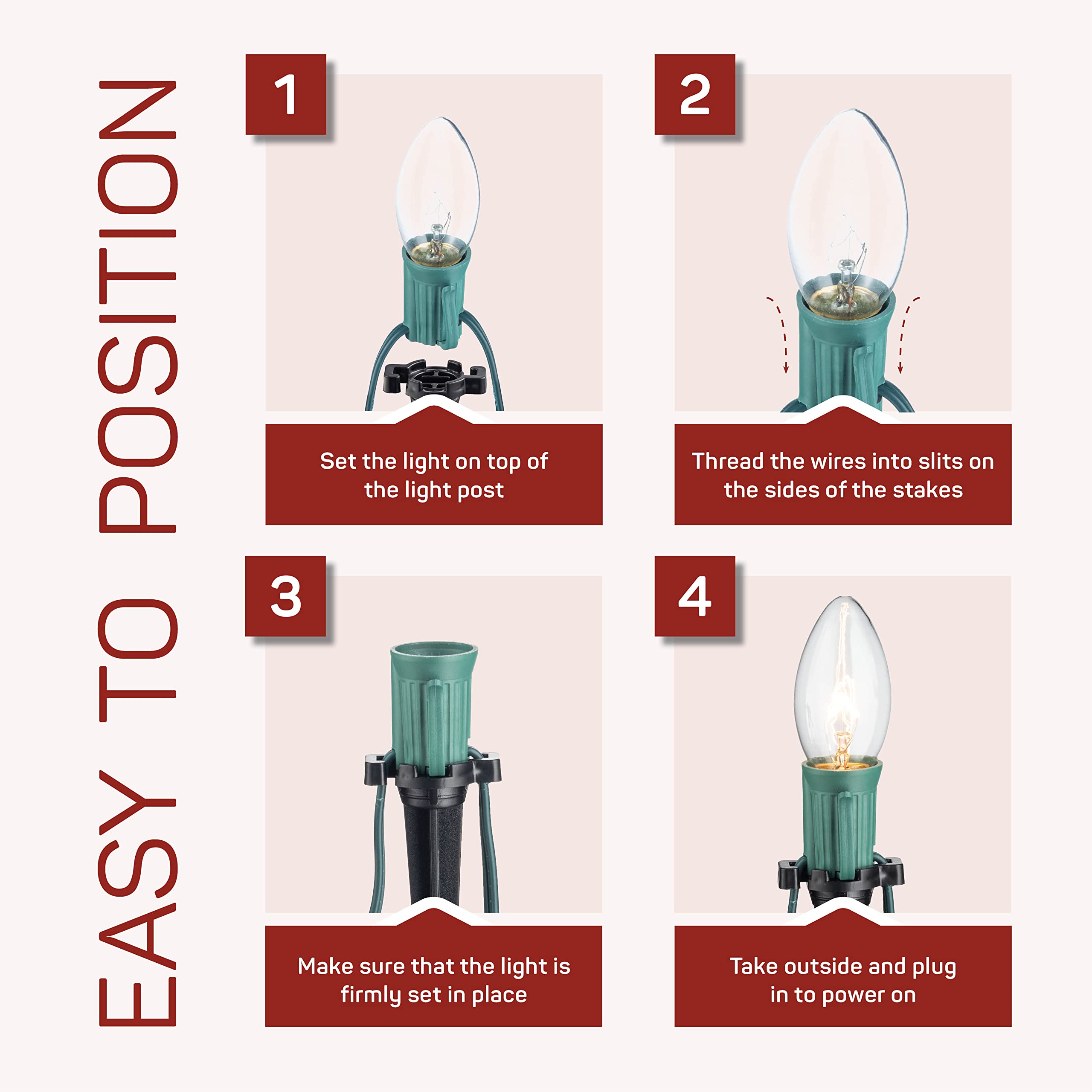 EASY TO POSITION

1

Set the light on top of the light post

2

Thread the wires into slits on the sides of the stakes

3

Make sure that the light is firmly set in place

4

Take outside and plug in to power on