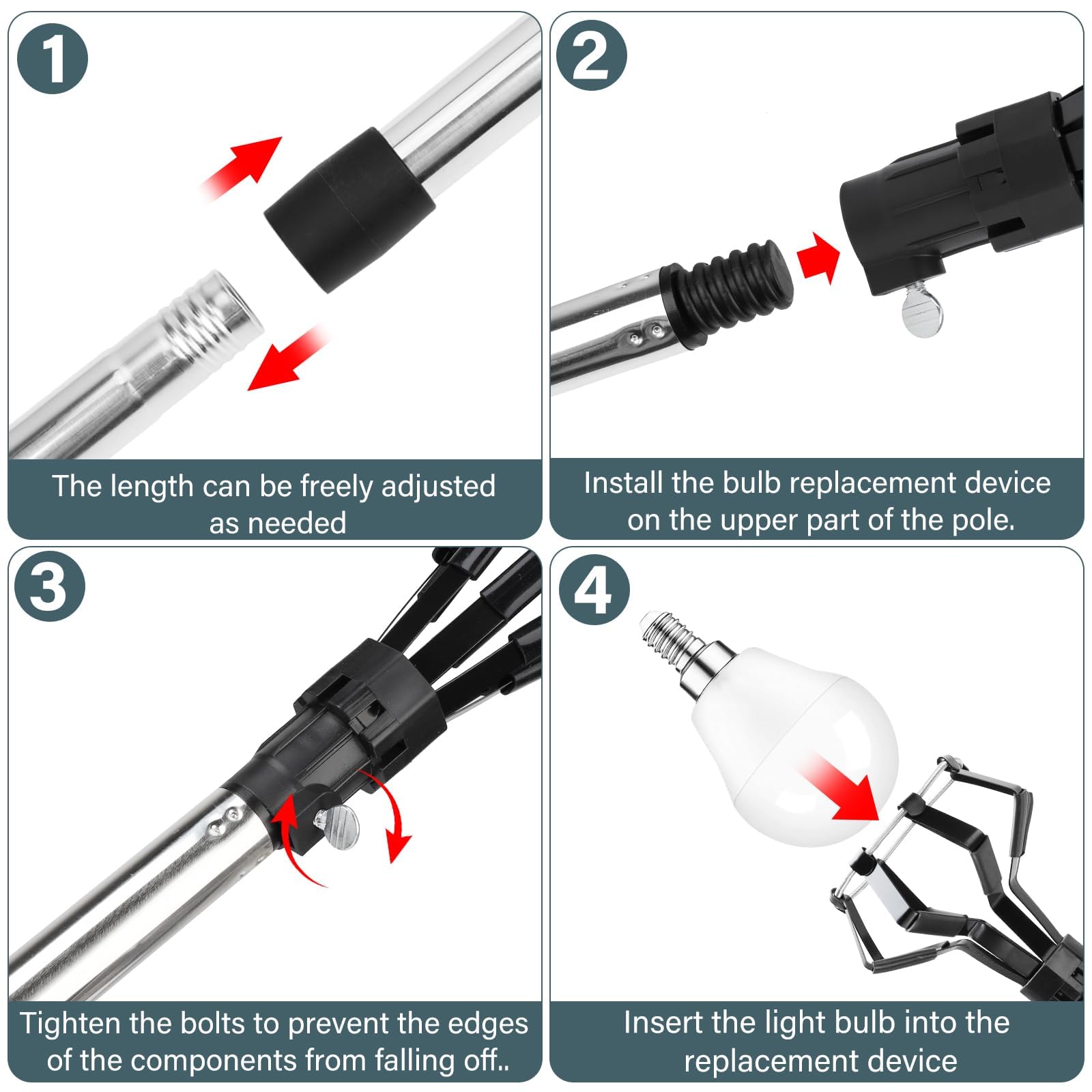 1

The length can be freely adjusted as needed

2

Install the bulb replacement device on the upper part of the pole.

3

Tighten the bolts to prevent the edges of the components from falling off..

4

Insert the light bulb into the replacement device