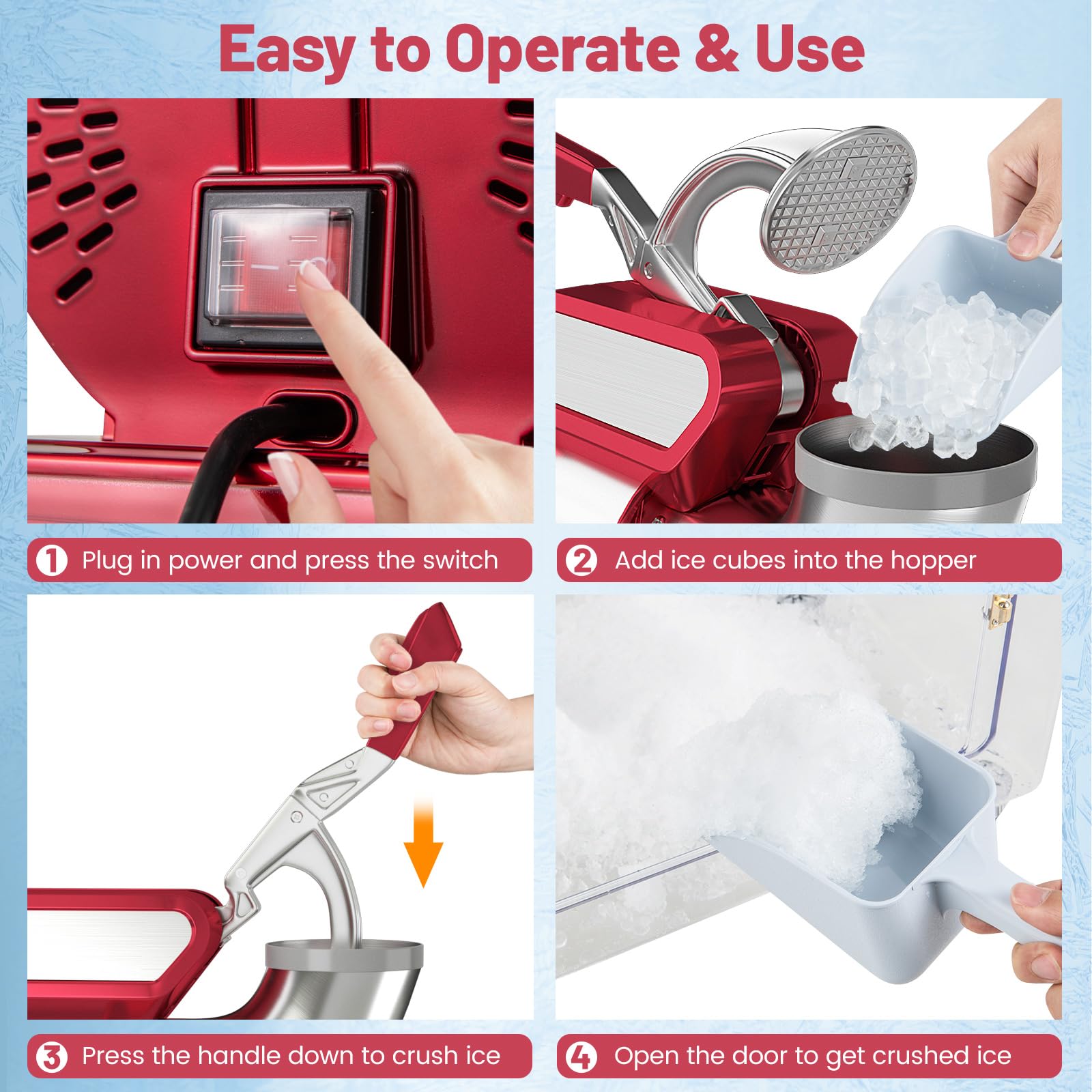 Easy to Operate & Use

1 Plug in power and press the switch

2 Add ice cubes into the hopper

3 Press the handle down to crush ice

4 Open the door to get crushed ice