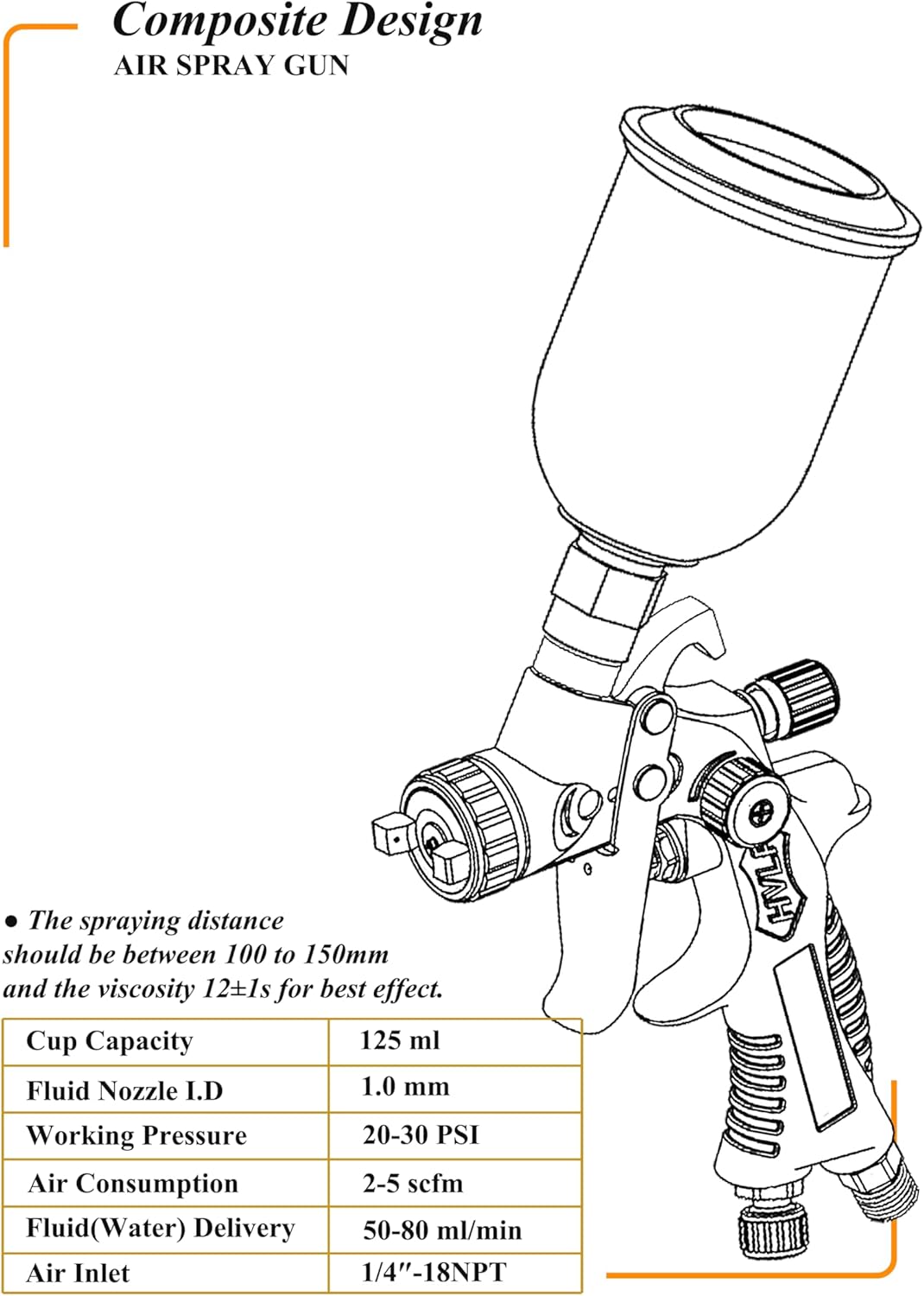 Composite Design
AIR SPRAY GUN

HVLP

● The spraying distance should be between 100 to 150mm and the viscosity 12±1s for best effect.

| Cup Capacity | 125 ml |
|---|---|
| Fluid Nozzle I.D | 1.0 mm |
| Working Pressure | 20-30 PSI |
| Air Consumption | 2-5 scfm |
| Fluid(Water) Delivery | 50-80 ml/min |
| Air Inlet | 1/4″-18NPT |