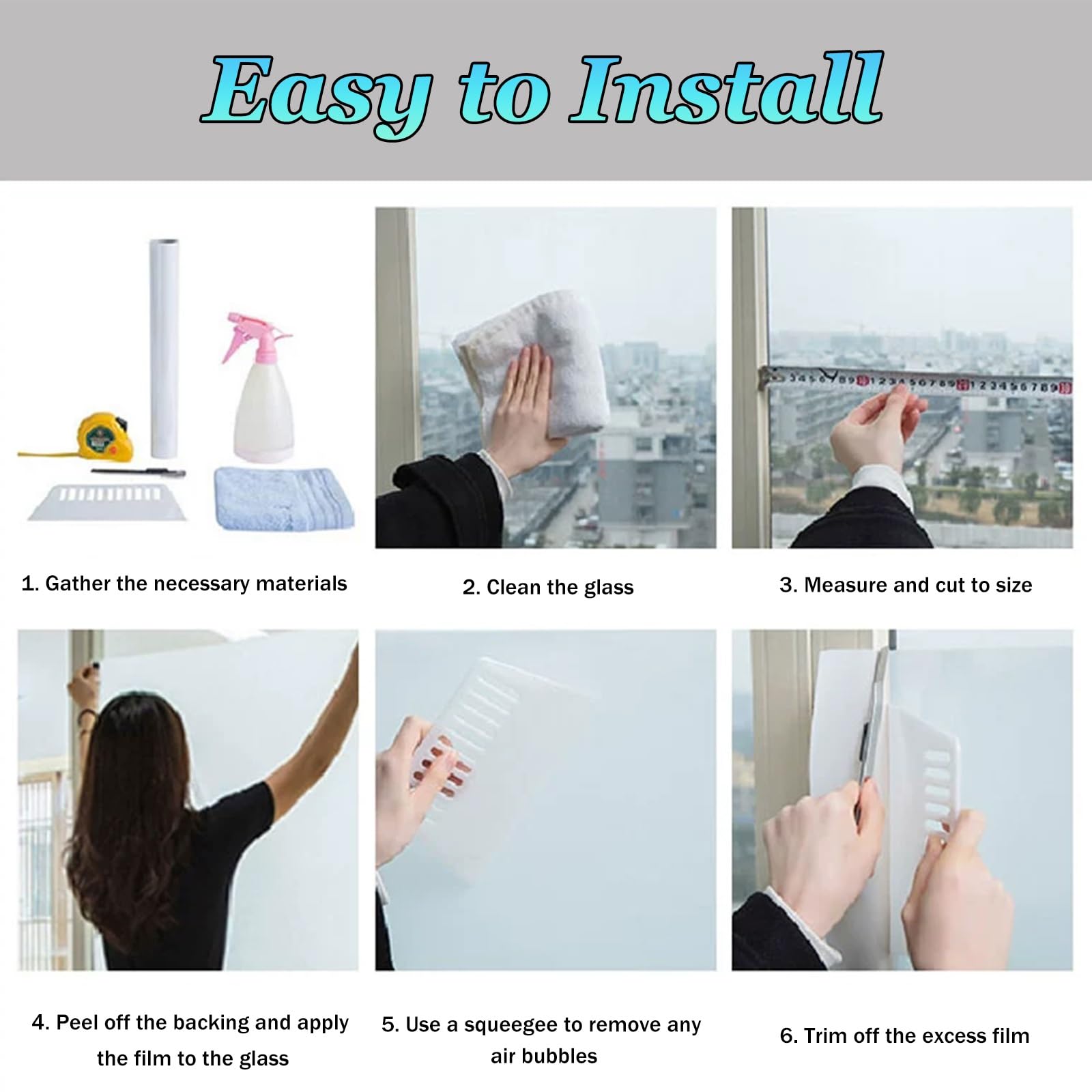 Easy to Install

1. Gather the necessary materials

2. Clean the glass

3. Measure and cut to size

4. Peel off the backing and apply the film to the glass

5. Use a squeegee to remove any air bubbles

6. Trim off the excess film