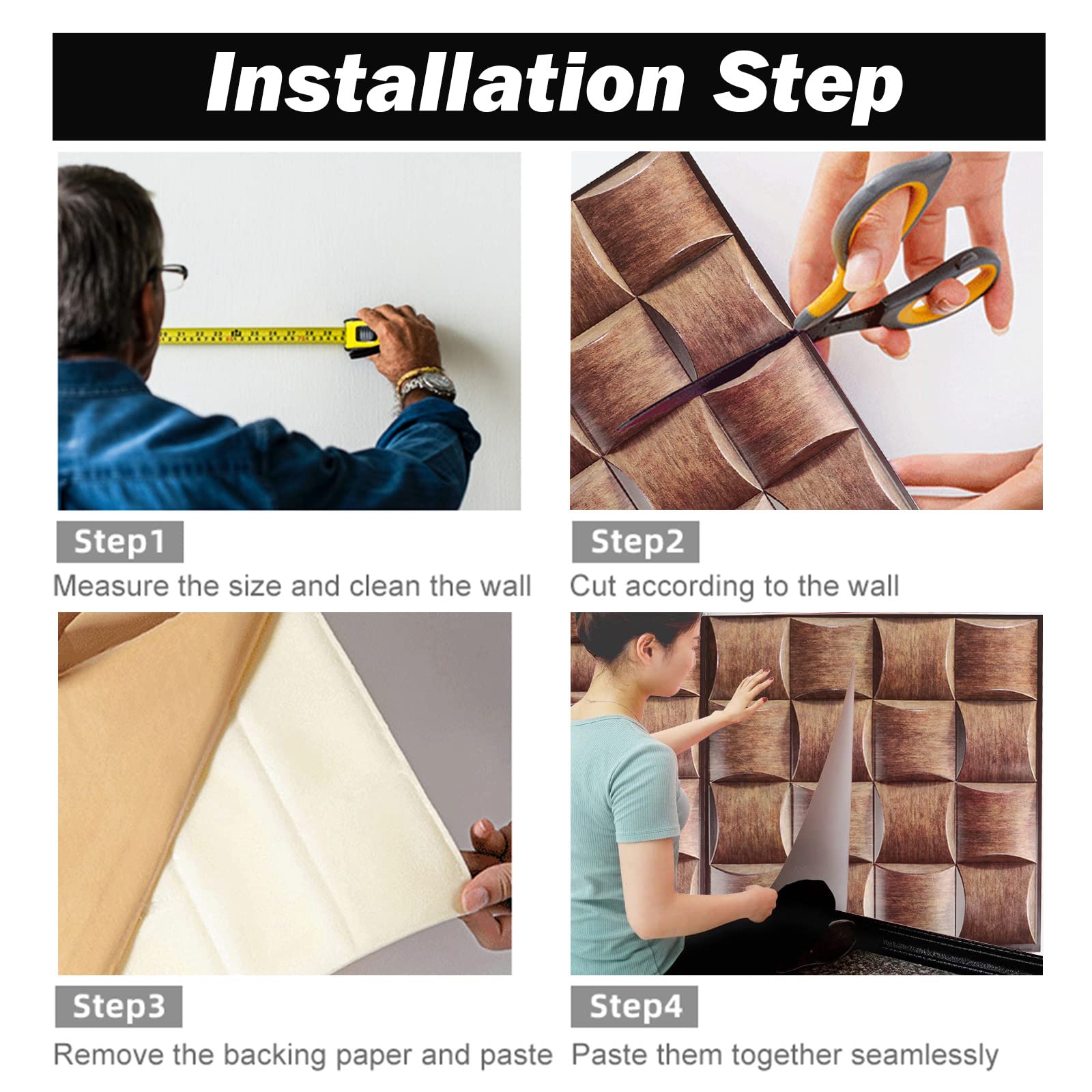 Installation Step

Step1
Measure the size and clean the wall

Step2
Cut according to the wall

Step3
Remove the backing paper and paste

Step4
Paste them together seamlessly