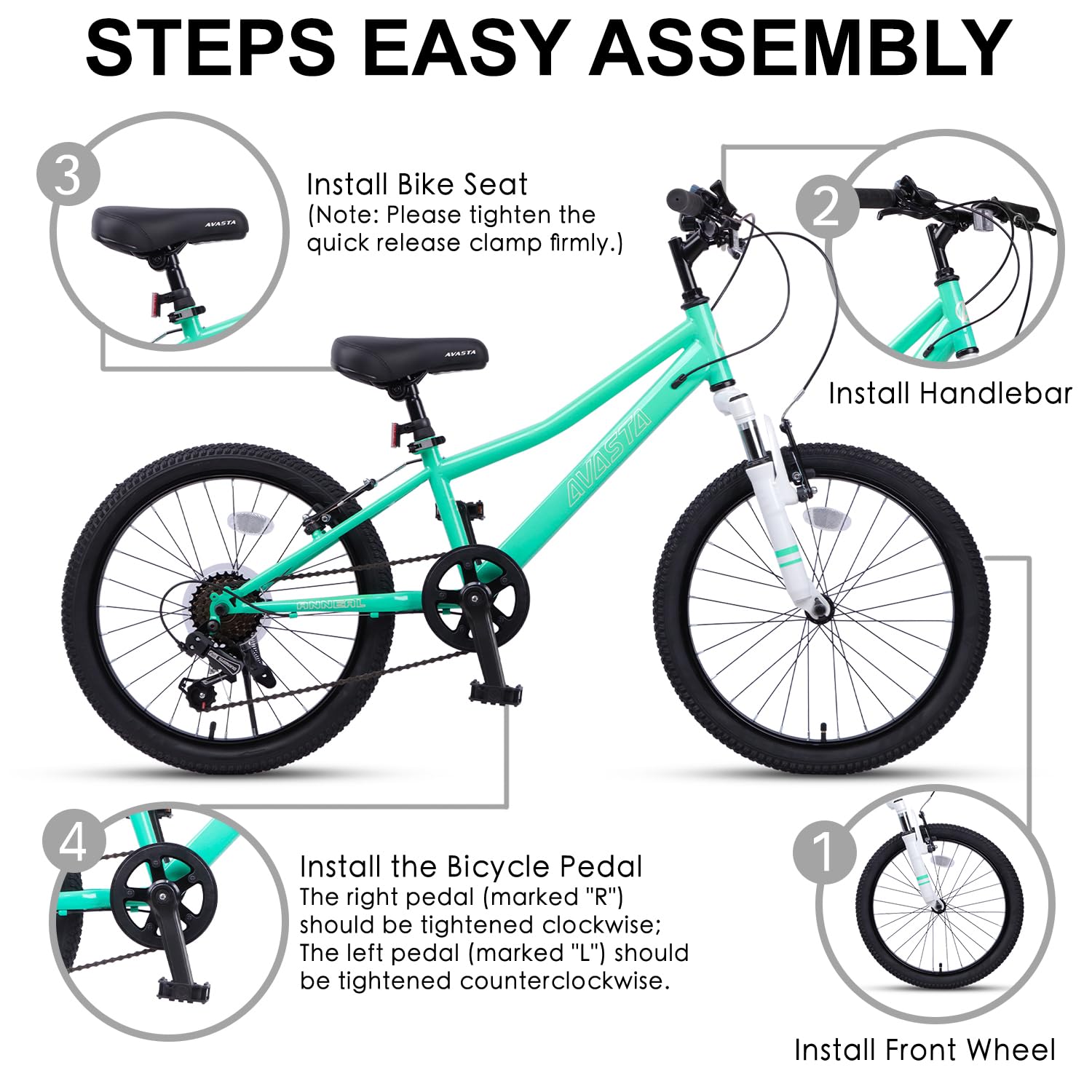 STEPS EASY ASSEMBLY

3

AVASTA

Install Bike Seat
(Note: Please tighten the quick release clamp firmly.)

2

Install Handlebar

AVASTA

AVASTA

ANNEAL

4

Install the Bicycle Pedal
The right pedal (marked "R") should be tightened clockwise;
The left pedal (marked "L") should be tightened counterclockwise.

1

Install Front Wheel