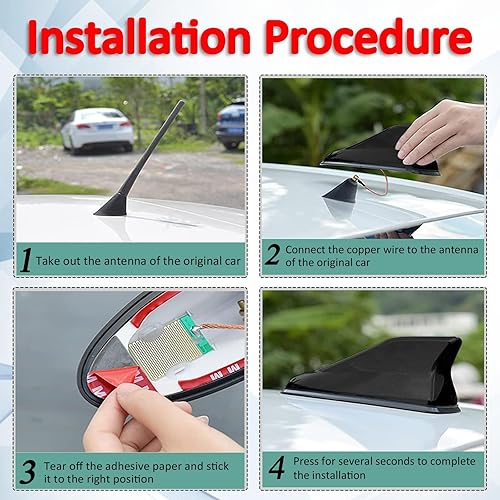 Installation Procedure

1 Take out the antenna of the original car

2 Connect the copper wire to the antenna of the original car

3 Tear off the adhesive paper and stick it to the right position

4 Press for several seconds to complete the installation