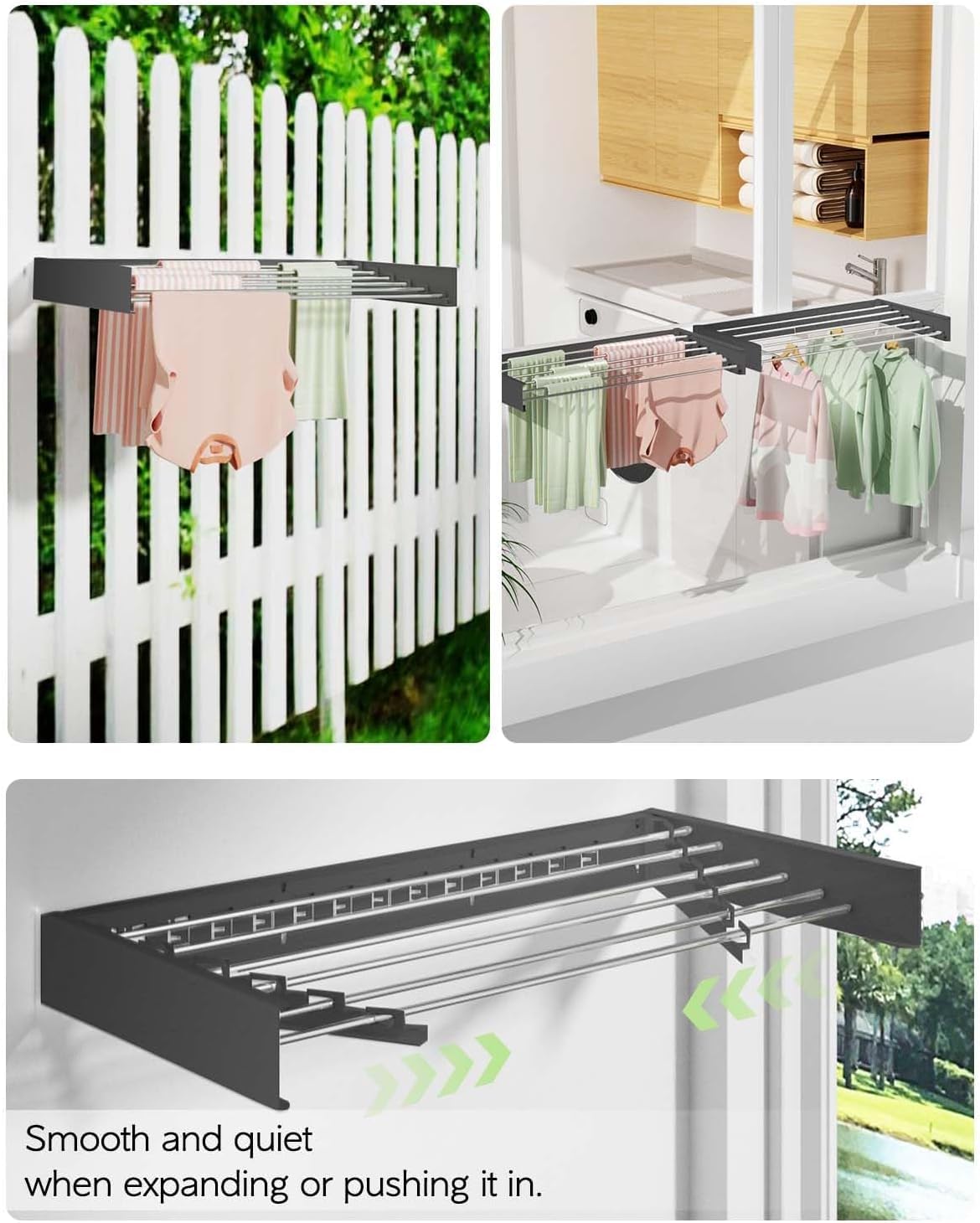 Smooth and quiet
when expanding or pushing it in.