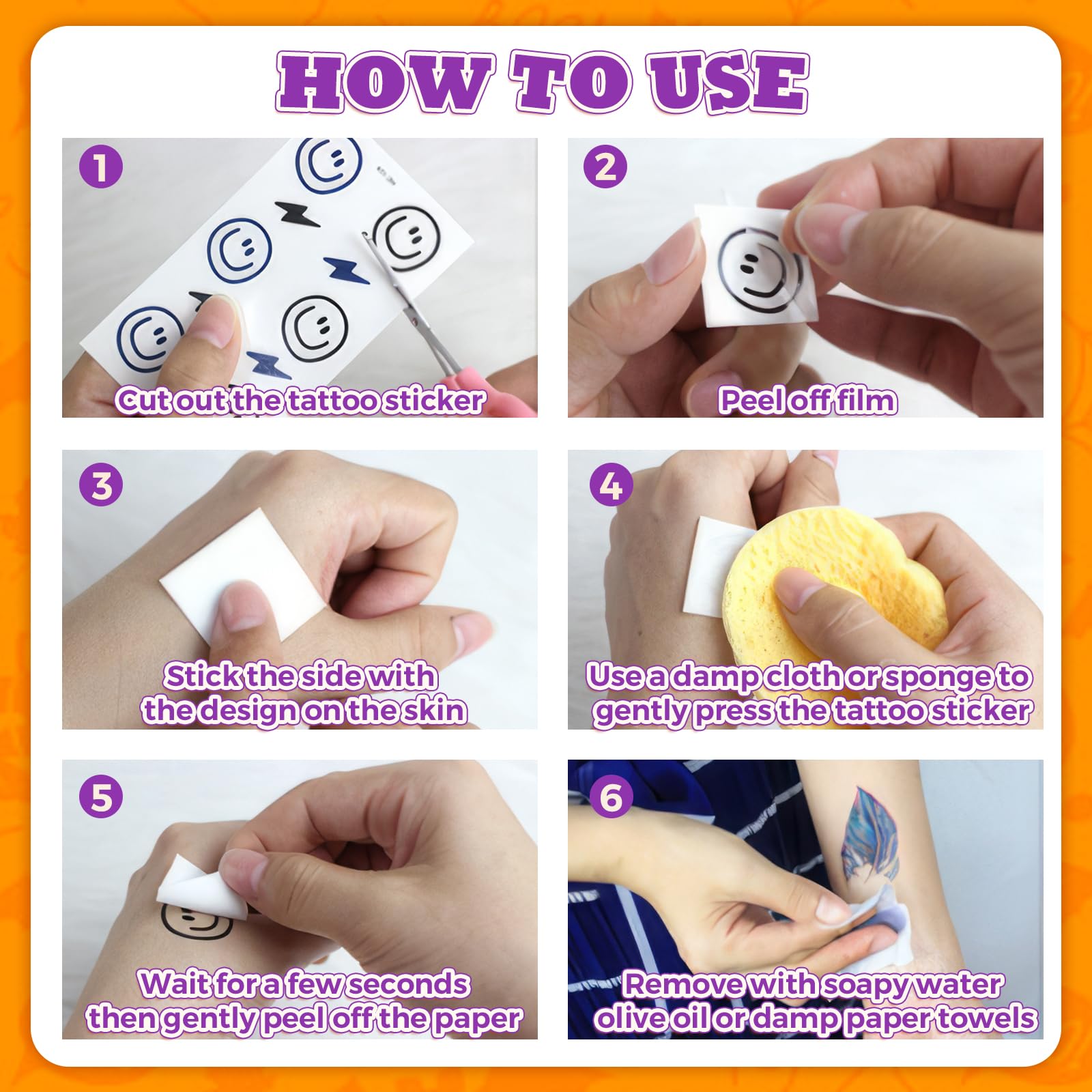 HOW TO USE

1
Cut out the tattoo sticker

2
Peel off film

3
Stick the side with the design on the skin

4
Use a damp cloth or sponge to gently press the tattoo sticker

5
Wait for a few seconds then gently peel off the paper

6
Remove with soapy water olive oil or damp paper towels