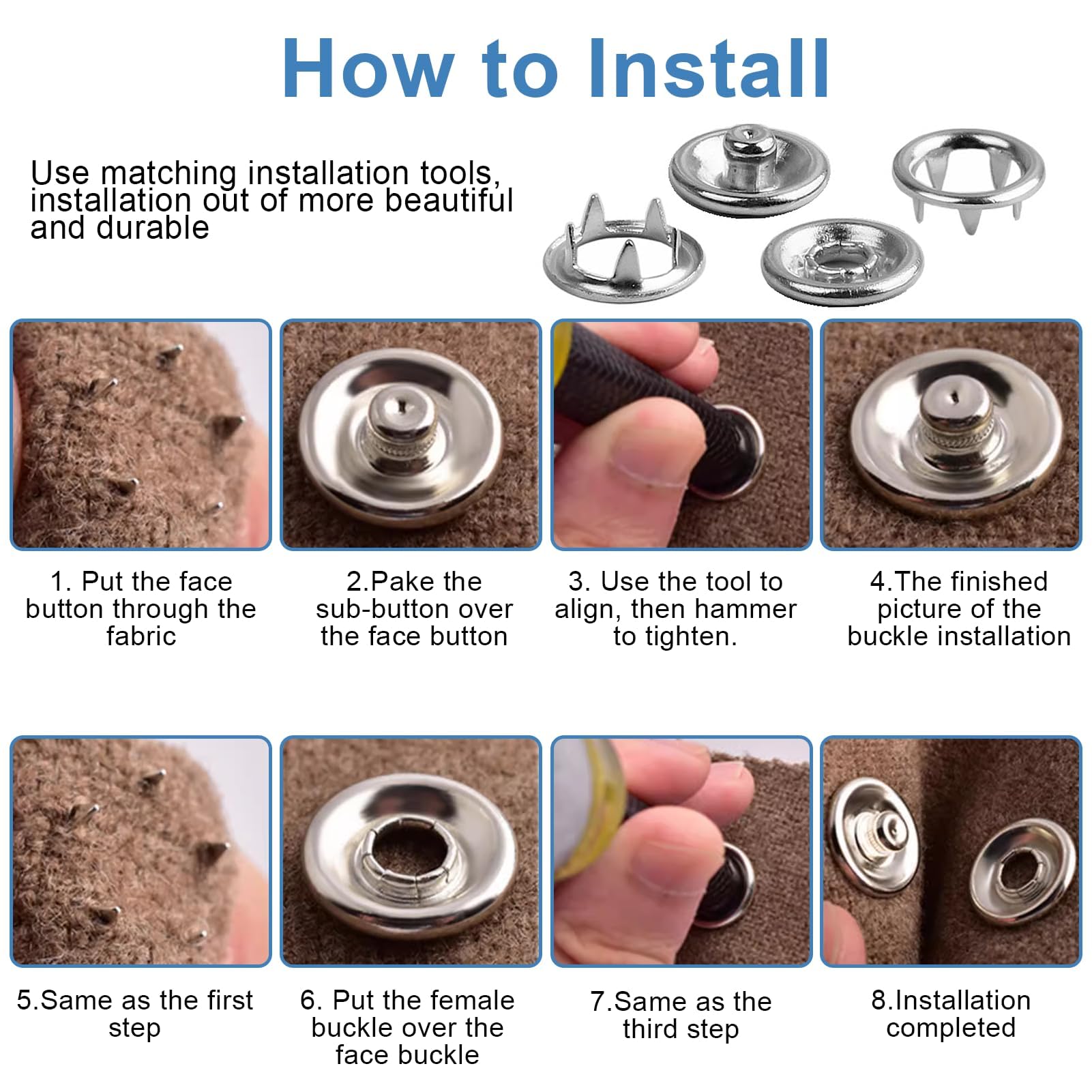 How to Install

Use matching installation tools, installation out of more beautiful and durable

1. Put the face button through the fabric

2.Pake the sub-button over the face button

3. Use the tool to align, then hammer to tighten.

4.The finished picture of the buckle installation

5.Same as the first step

6. Put the female buckle over the face buckle

7.Same as the third step

8.Installation completed