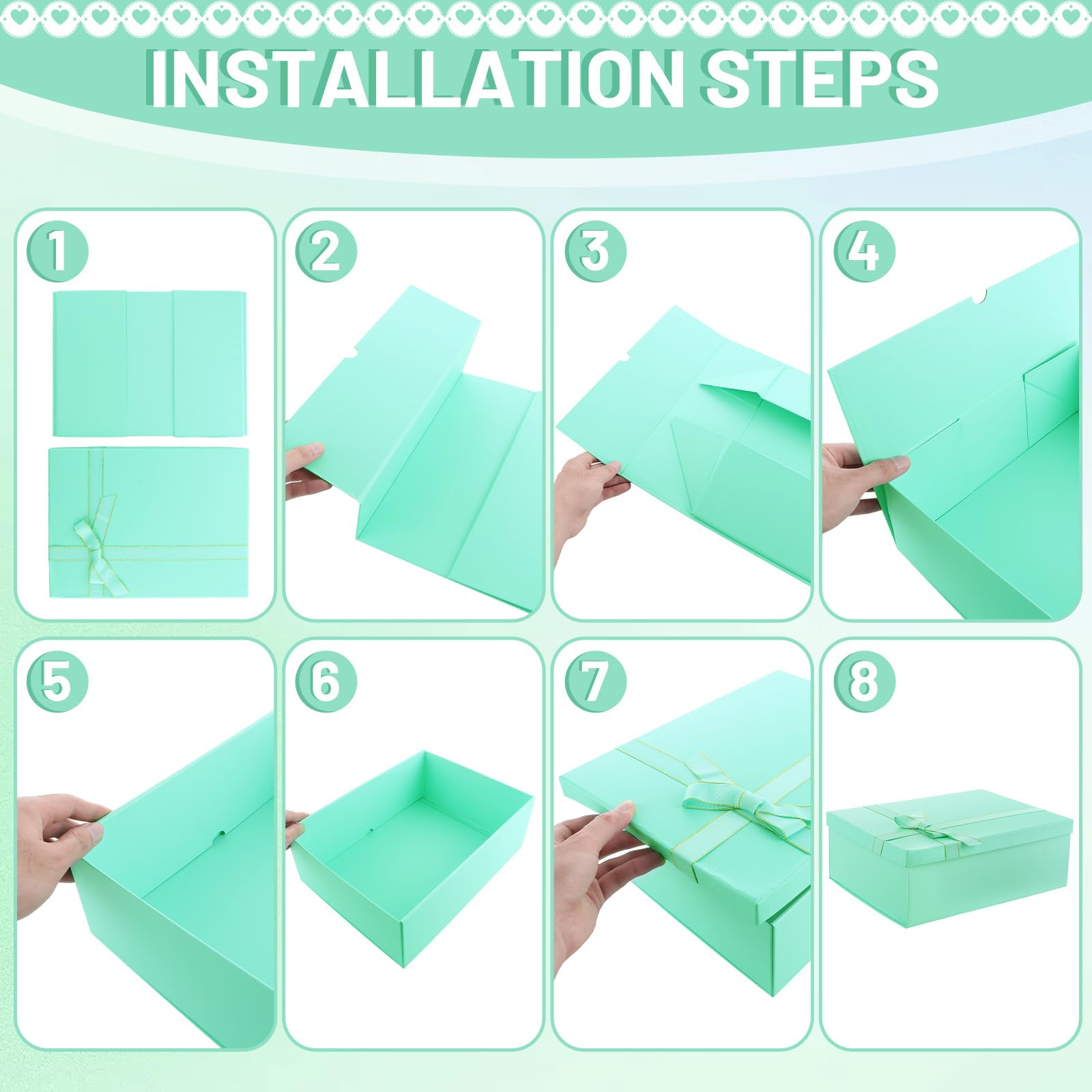 INSTALLATION STEPS

1

2

3

4

5

6

7

8