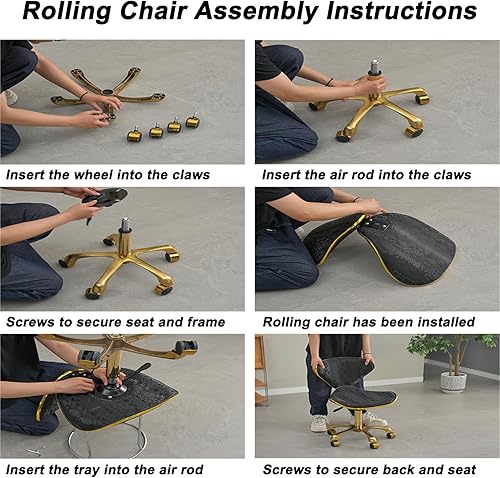 Rolling Chair Assembly Instructions

Insert the wheel into the claws

Insert the air rod into the claws

Screws to secure seat and frame

Rolling chair has been installed

Insert the tray into the air rod

Screws to secure back and seat